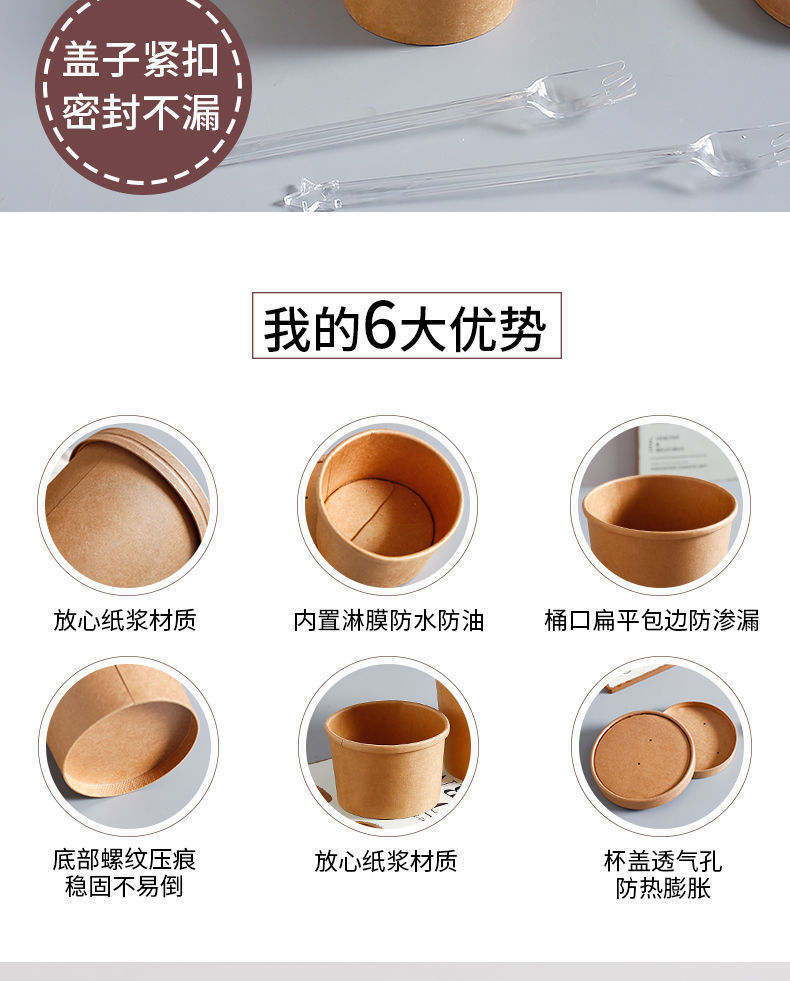 盖子紧扣
密封不漏

我的6大优势

放心纸浆材质

内置淋膜防水防油

桶口扁平包边防渗漏

底部螺纹压痕
稳固不易倒

放心纸浆材质

杯盖透气孔
防热膨胀