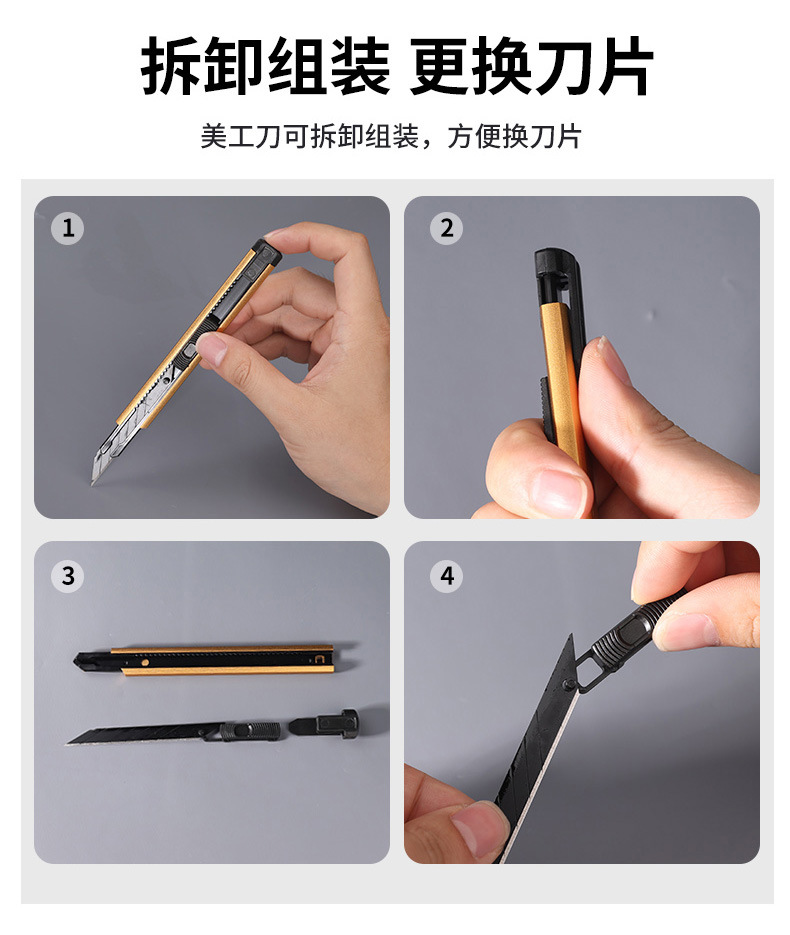 拆卸组装 更换刀片

美工刀可拆卸组装，方便换刀片

1

2

3

4