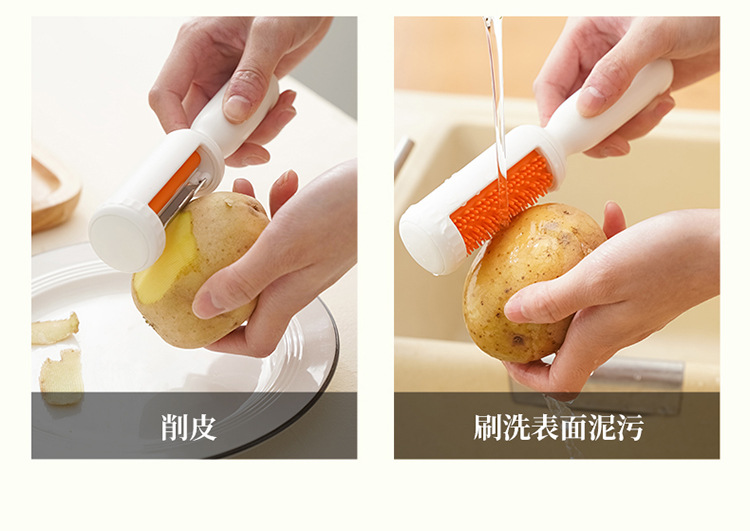 削皮

刷洗表面泥污