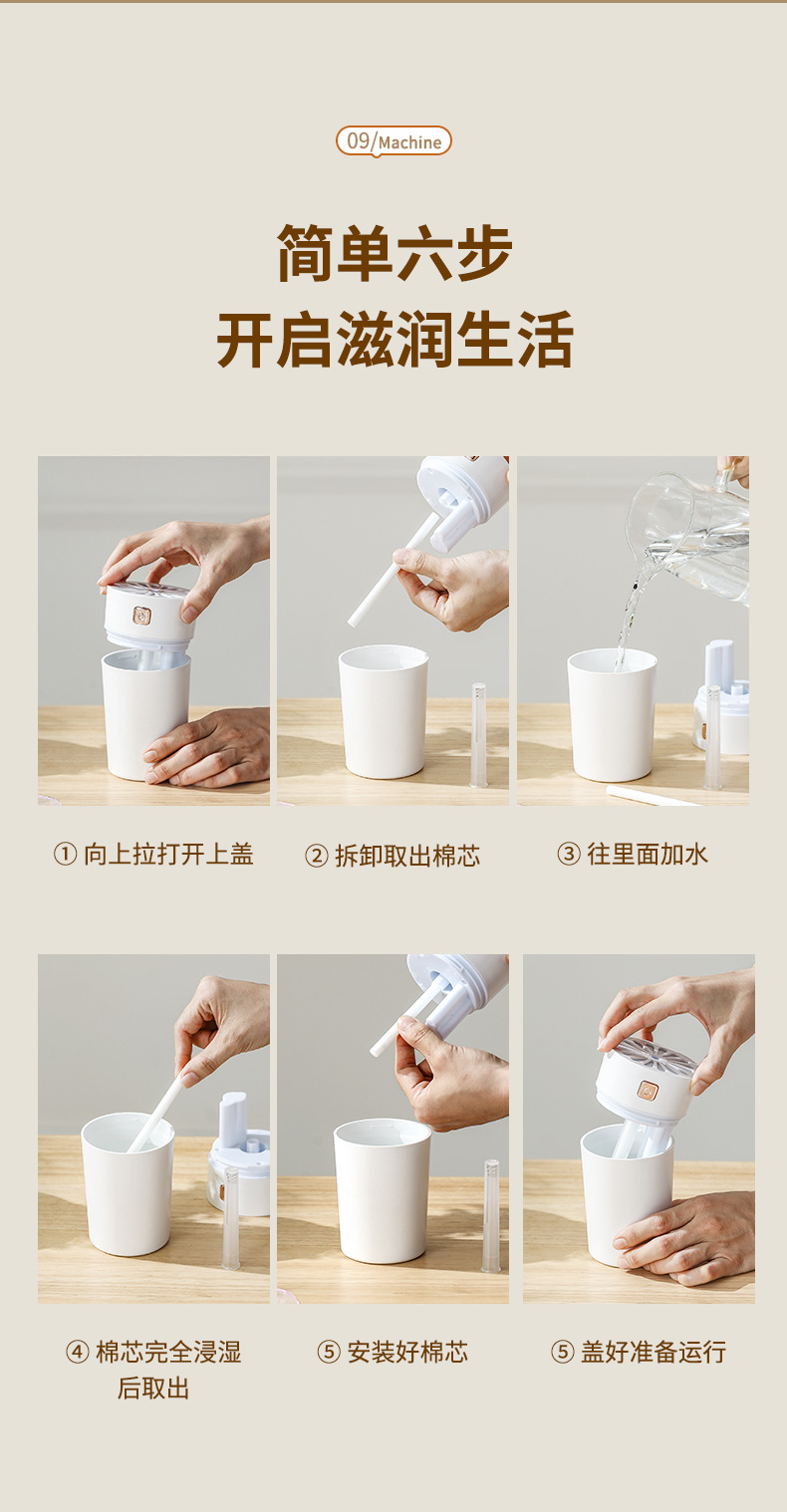 09/Machine

简单六步
开启滋润生活

① 向上拉打开上盖

② 拆卸取出棉芯

③ 往里面加水

④ 棉芯完全浸湿后取出

⑤ 安装好棉芯

⑤ 盖好准备运行