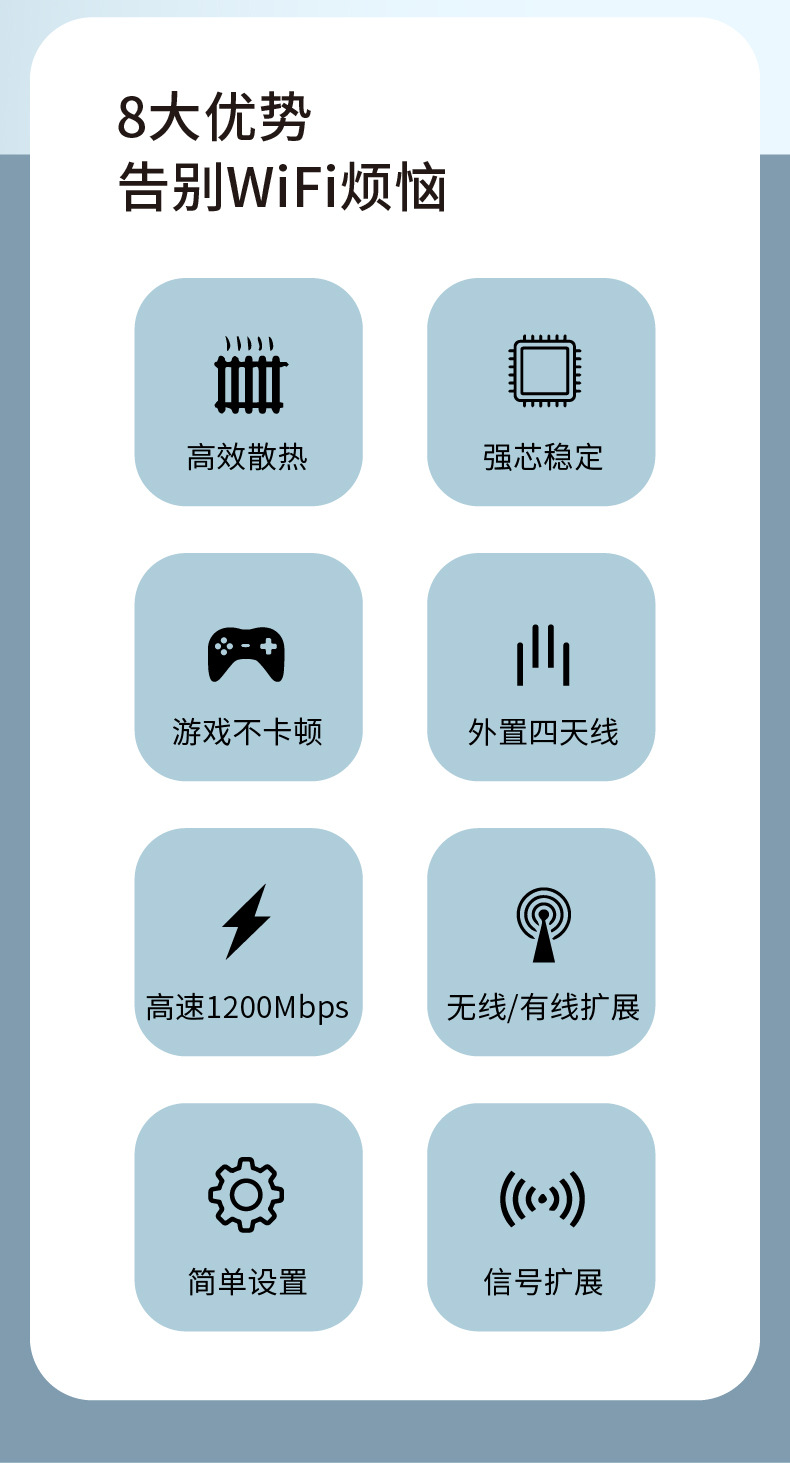 8大优势
告别WiFi烦恼

高效散热

强芯稳定

游戏不卡顿

外置四天线

高速1200Mbps

无线/有线扩展

简单设置

信号扩展