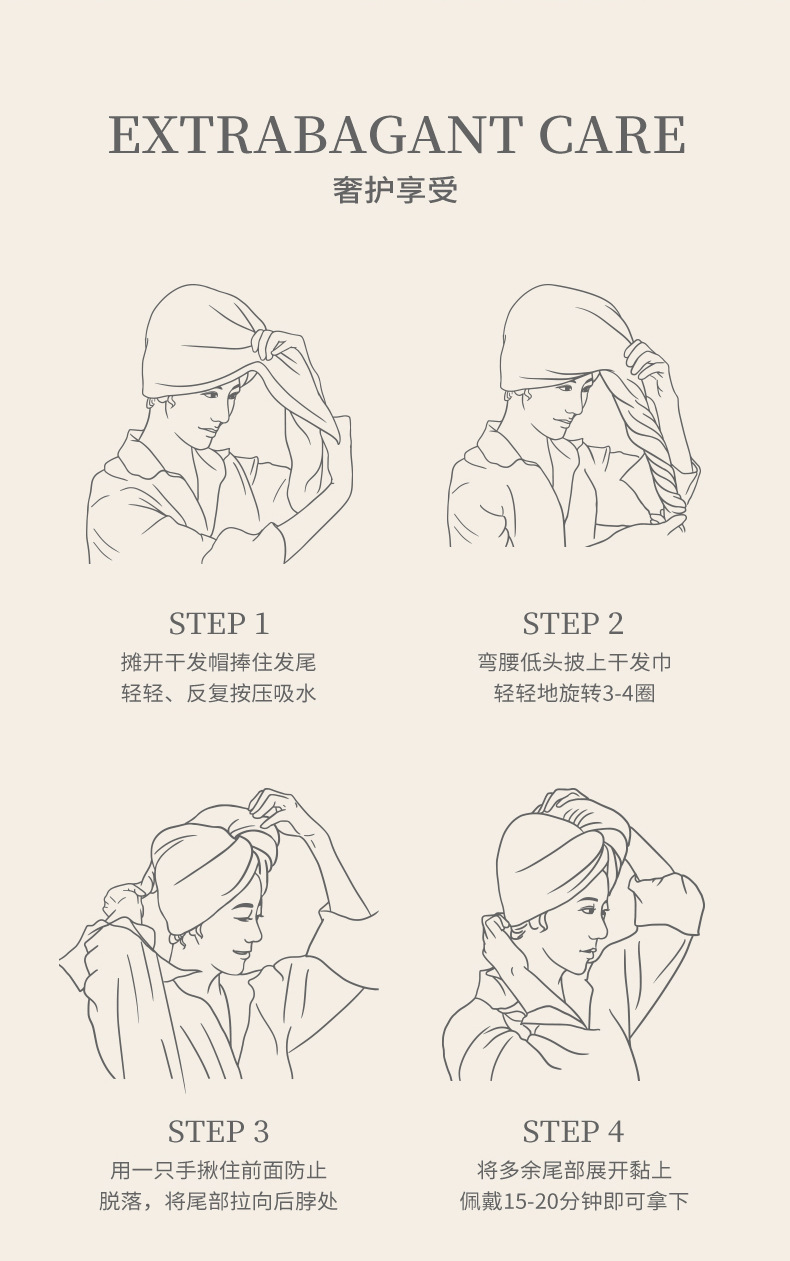 EXTRABAGANT CARE
奢护享受

STEP 1
摊开干发帽捧住发尾
轻轻、反复按压吸水

STEP 2
弯腰低头披上干发巾
轻轻地旋转3-4圈

STEP 3
用一只手揪住前面防止
脱落，将尾部拉向后脖处

STEP 4
将多余尾部展开黏上
佩戴15-20分钟即可拿下