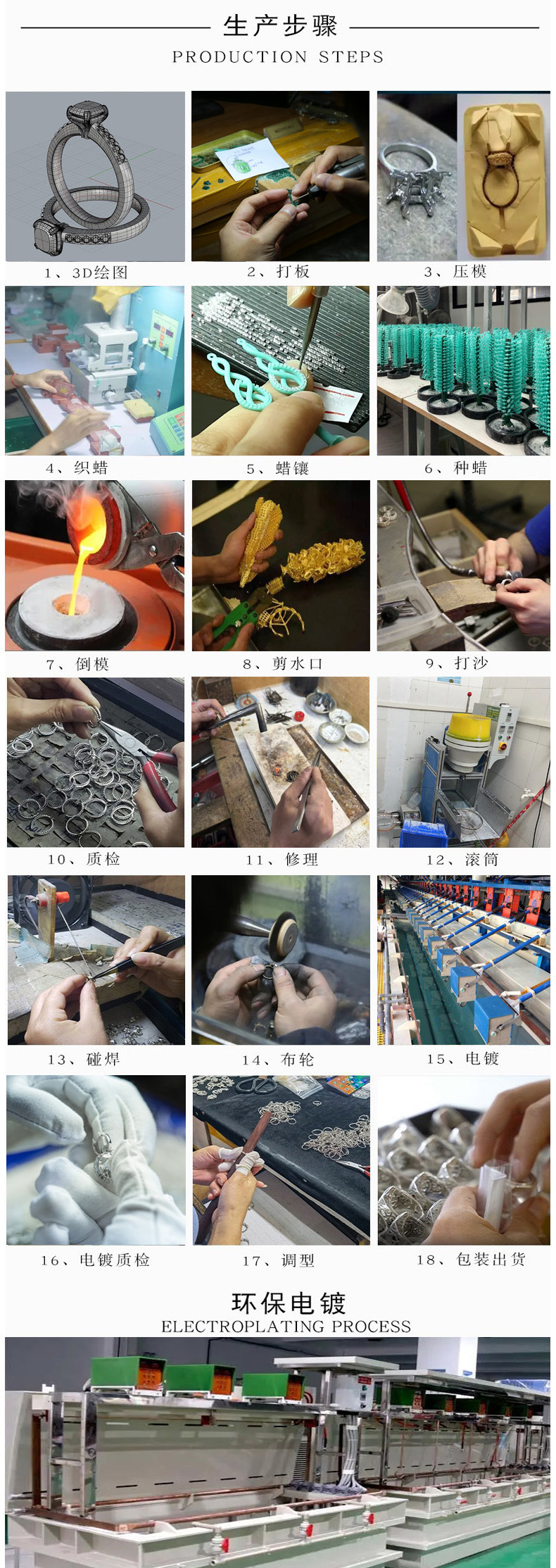 生产步骤
PRODUCTION STEPS

1、3D绘图

2、打板

3、压模

4、织蜡

5、蜡镶

6、种蜡

7、倒模

8、剪水口

9、打沙

10、质检

11、修理

12、滚筒

13、碰焊

14、布轮

15、电镀

16、电镀质检

17、调型

18、包装出货

环保电镀
ELECTROPLATING PROCESS