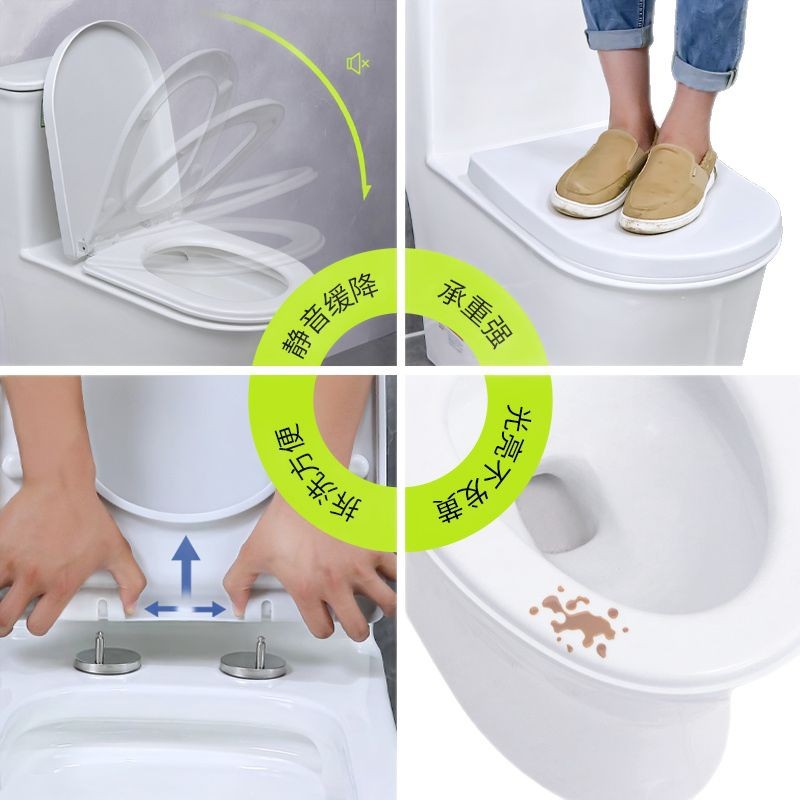 静音缓降

承重强

拆洗方便

光亮不发黄