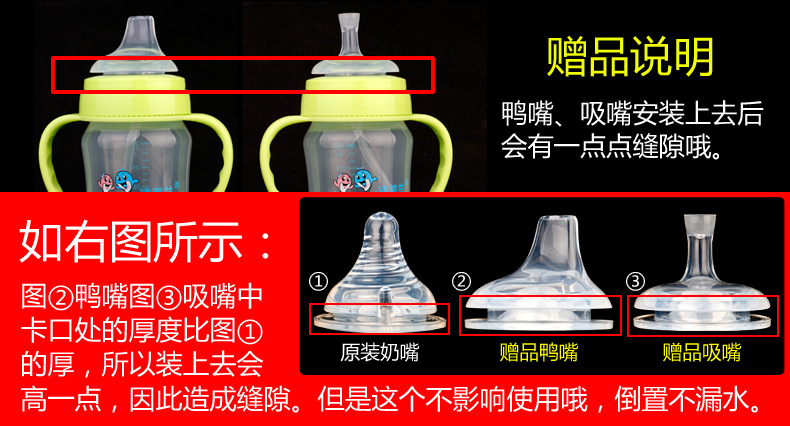 赠品说明

鸭嘴、吸嘴安装上去后会有一点点缝隙哦。

如右图所示：

图②鸭嘴图③吸嘴中卡口处的厚度比图①的厚，所以装上去会高一点，因此造成缝隙。但是这个不影响使用哦，倒置不漏水。

①
原装奶嘴

②
赠品鸭嘴

③
赠品吸嘴