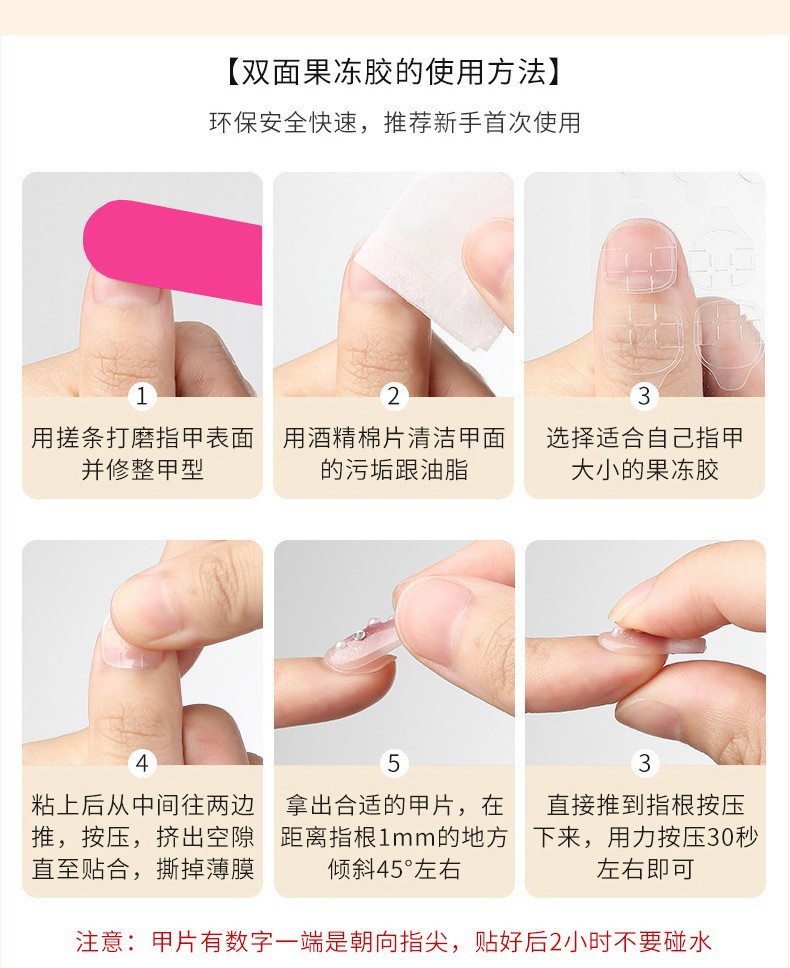 【双面果冻胶的使用方法】

环保安全快速，推荐新手首次使用

1

用搓条打磨指甲表面并修整甲型

2

用酒精棉片清洁甲面的污垢跟油脂

3

选择适合自己指甲大小的果冻胶

4

粘上后从中间往两边推，按压，挤出空隙直至贴合，撕掉薄膜

5

拿出合适的甲片，在距离指根1mm的地方倾斜45°左右

3

直接推到指根按压下来，用力按压30秒左右即可

注意：甲片有数字一端是朝向指尖，贴好后2小时不要碰水