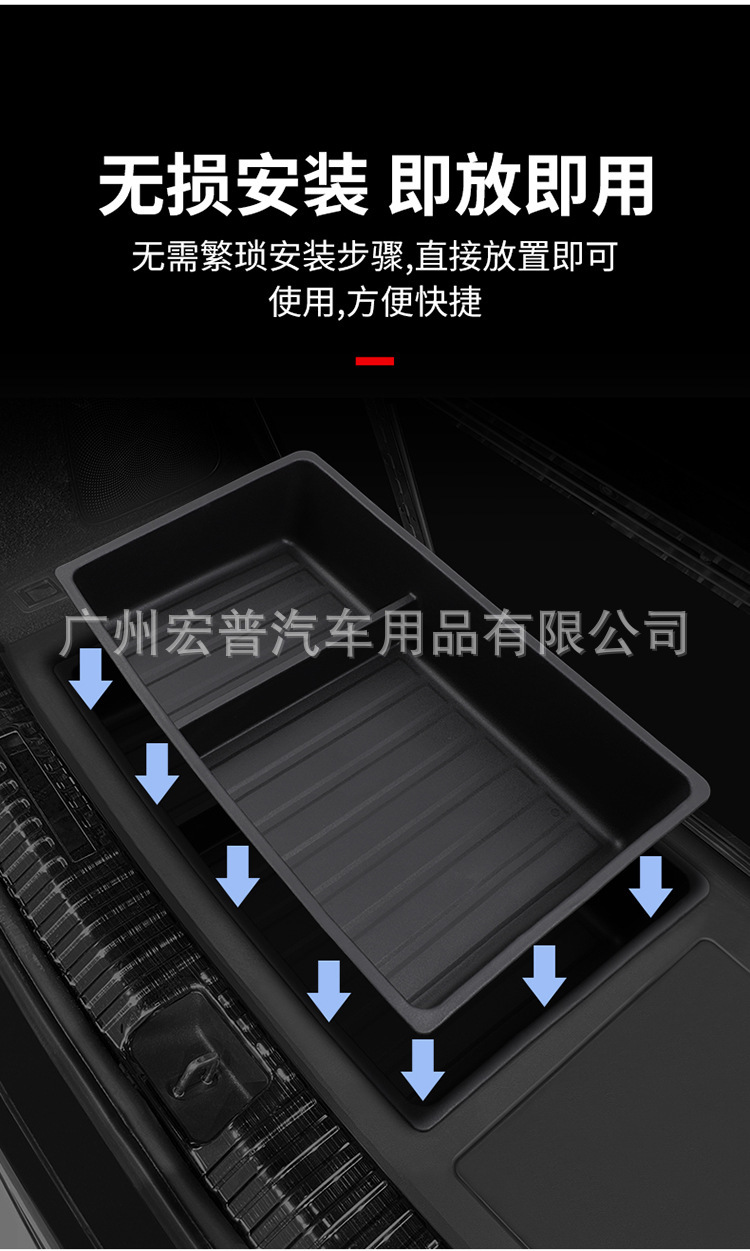 无损安装 即放即用

无需繁琐安装步骤,直接放置即可使用,方便快捷

广州宏普汽车用品有限公司