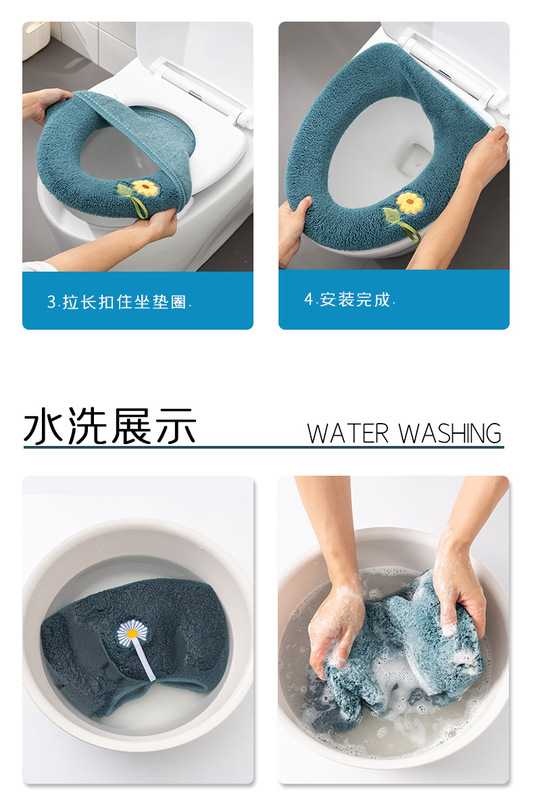 3.拉长扣住坐垫圈.

4.安装完成.

水洗展示 WATER WASHING