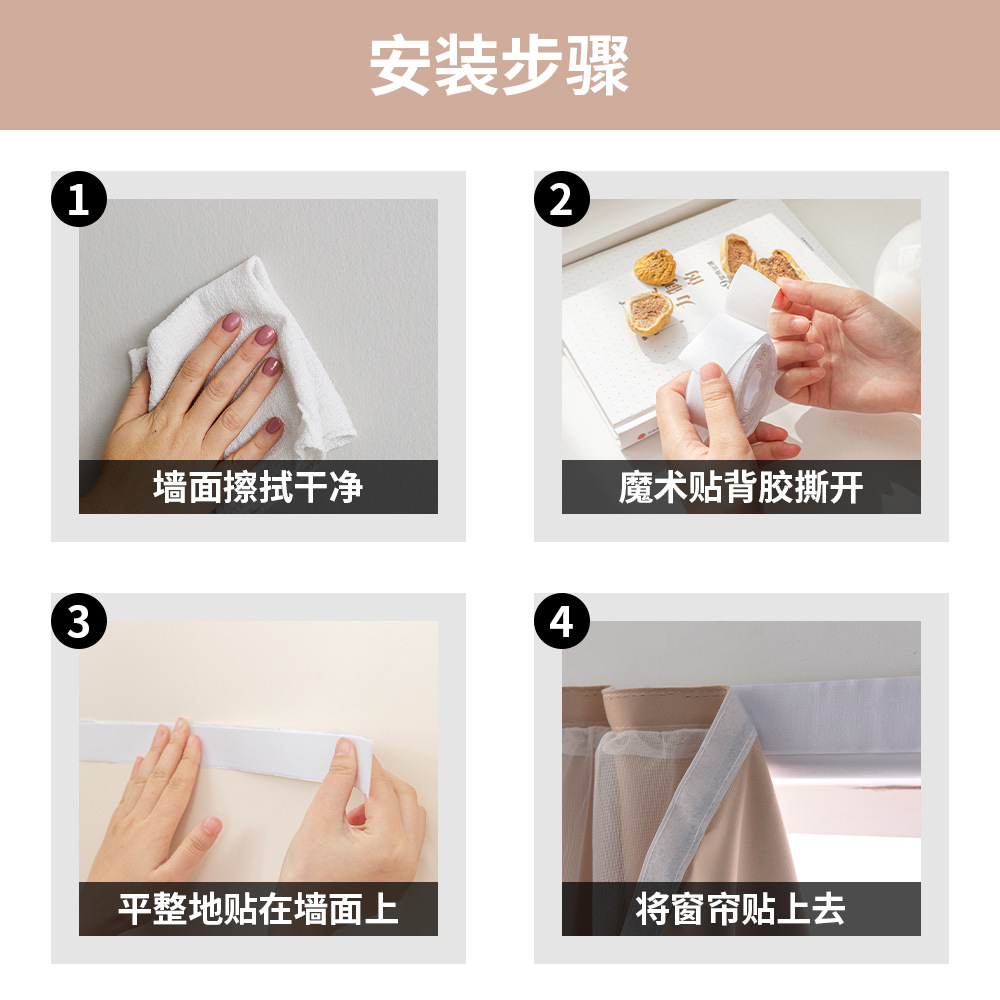 安装步骤

1
墙面擦拭干净

2
魔术贴背胶撕开

3
平整地贴在墙面上

4
将窗帘贴上去