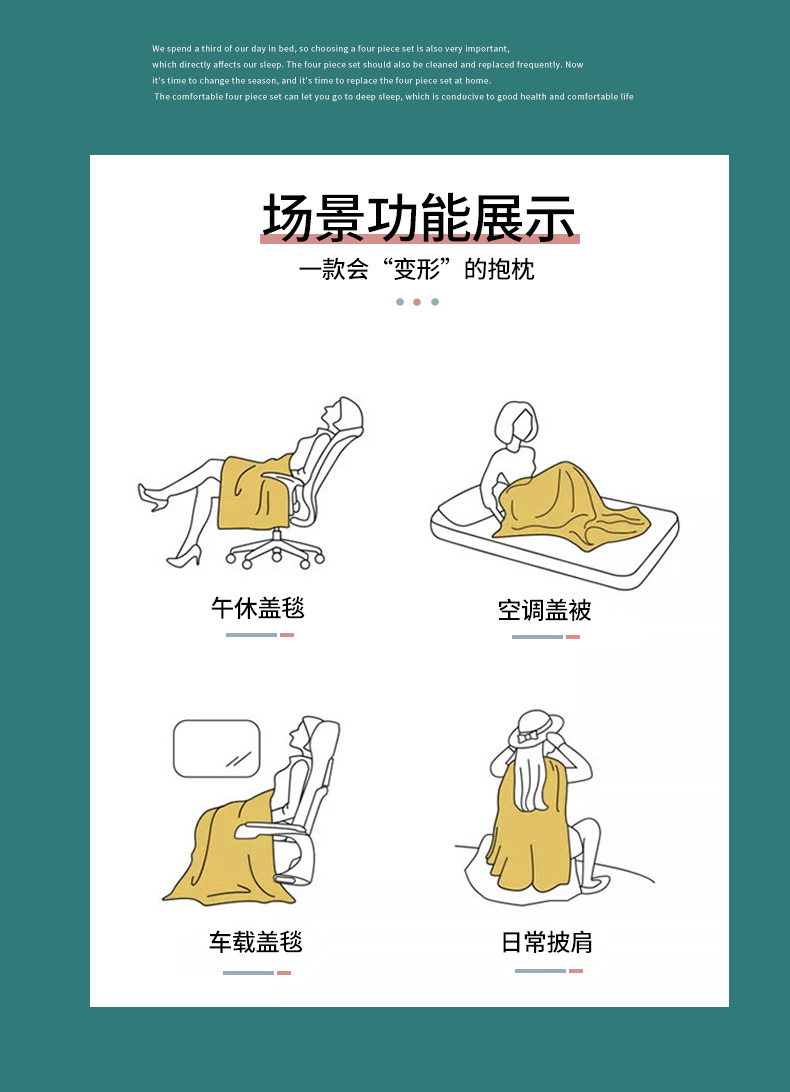 We spend a third of our day in bed, so choosing a four piece set is also very important, which directly affects our sleep. The four piece set should also be cleaned and replaced frequently. Now it's time to change the season, and it's time to replace the four piece set at home. The comfortable four piece set can let you go to deep sleep, which is conducive to good health and comfortable life

场景功能展示

一款会“变形”的抱枕

午休盖毯

空调盖被

车载盖毯

日常披肩