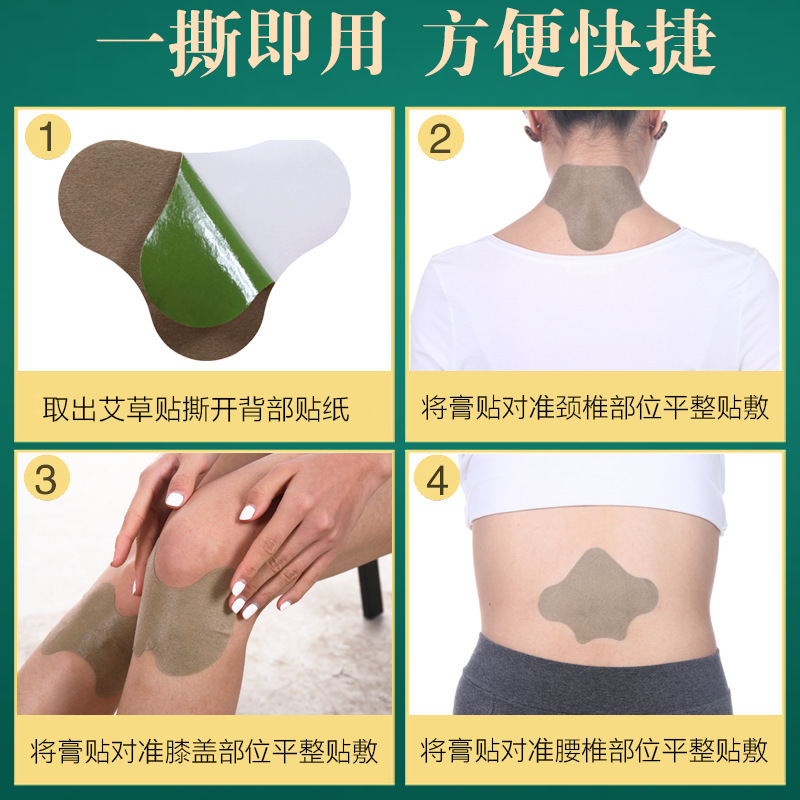 一撕即用 方便快捷

1
取出艾草贴撕开背部贴纸

2
将膏贴对准颈椎部位平整贴敷

3
将膏贴对准膝盖部位平整贴敷

4
将膏贴对准腰椎部位平整贴敷