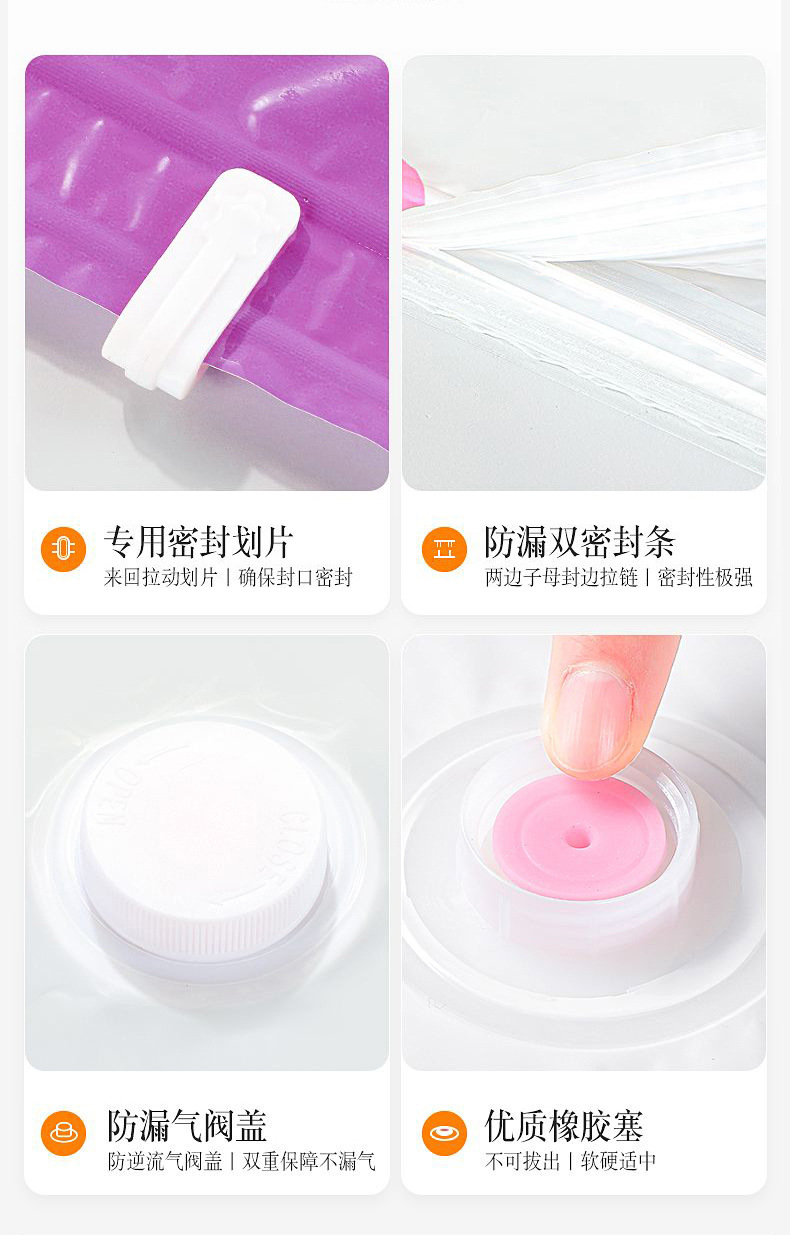 专用密封划片
来回拉动划片 | 确保封口密封

防漏双密封条
两边子母封边拉链 | 密封性极强

OPEN CLOSE

防漏气阀盖
防逆流气阀盖 | 双重保障不漏气

优质橡胶塞
不可拔出 | 软硬适中