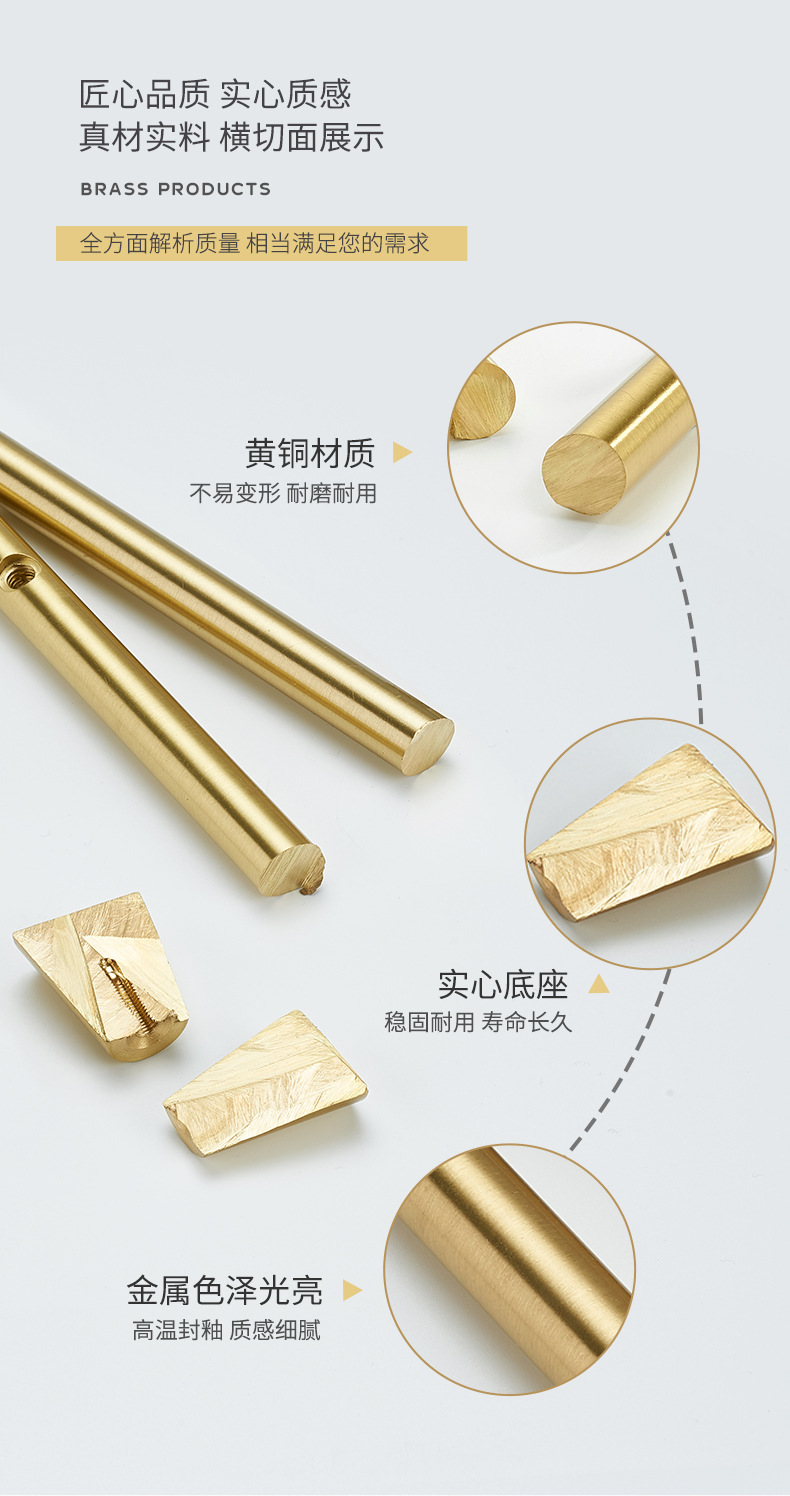 匠心品质 实心质感
真材实料 横切面展示

BRASS PRODUCTS

全方面解析质量 相当满足您的需求

黄铜材质
不易变形 耐磨耐用

实心底座
稳固耐用 寿命长久

金属色泽光亮
高温封釉 质感细腻