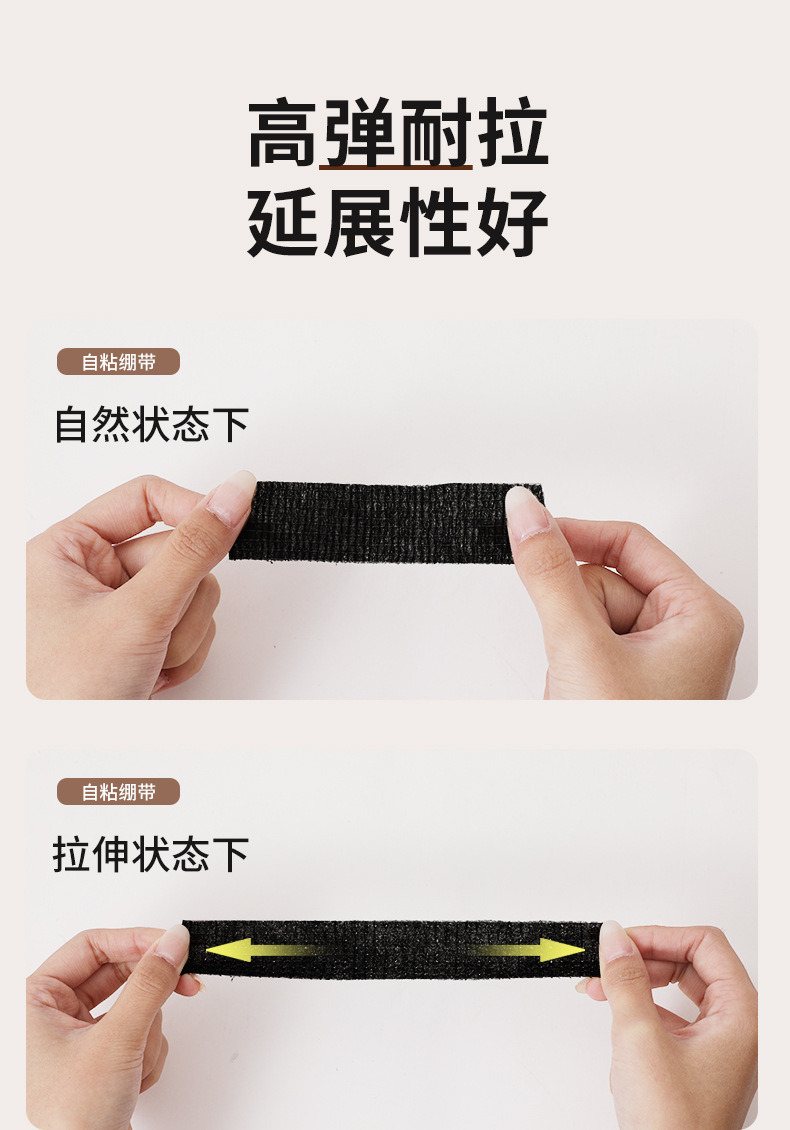 高弹耐拉
延展性好

自粘绷带
自然状态下

自粘绷带
拉伸状态下