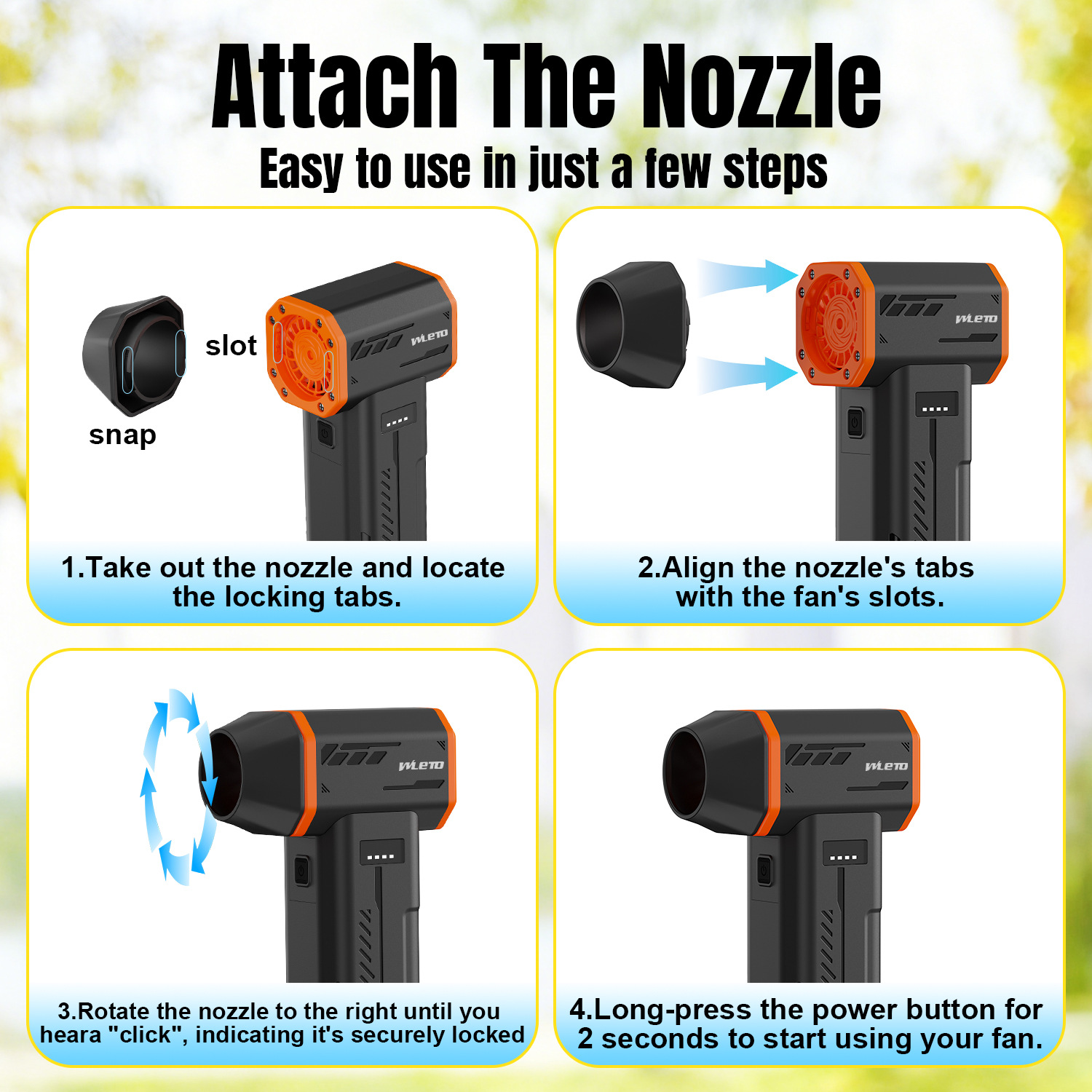 Attach The Nozzle
Easy to use in just a few steps

slot
snap
WLETO

1.Take out the nozzle and locate the locking tabs.

WLETO

2.Align the nozzle's tabs with the fan's slots.

WLETO

3.Rotate the nozzle to the right until you heara "click", indicating it's securely locked

WLETO

4.Long-press the power button for 2 seconds to start using your fan.