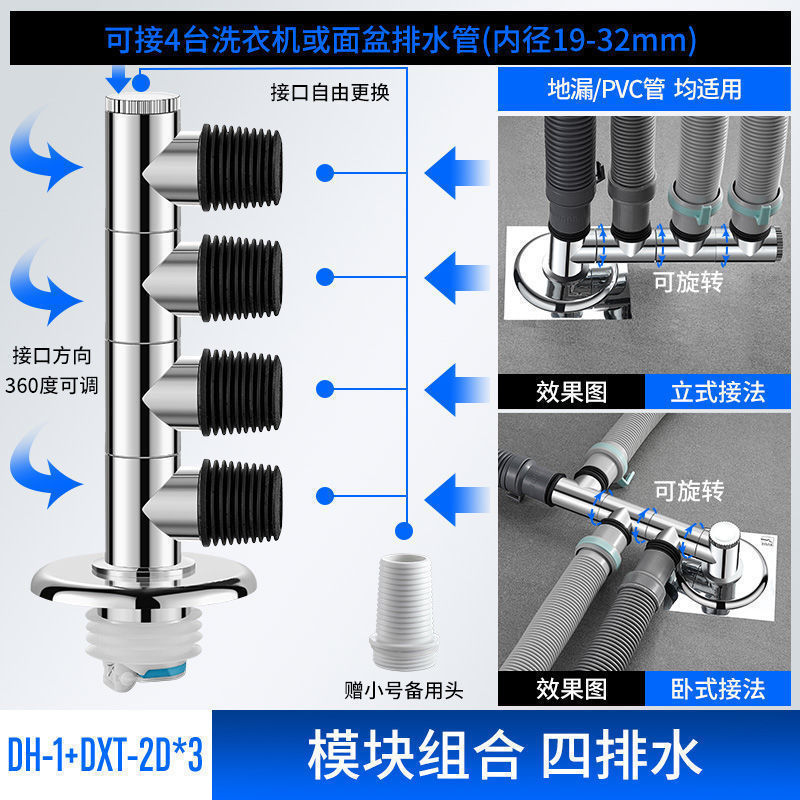 可接4台洗衣机或面盆排水管(内径19-32mm)

接口自由更换

接口方向
360度可调

赠小号备用头

地漏/PVC管 均适用

可旋转

效果图 立式接法

可旋转

效果图 卧式接法

DH-1+DXT-2D*3

模块组合 四排水