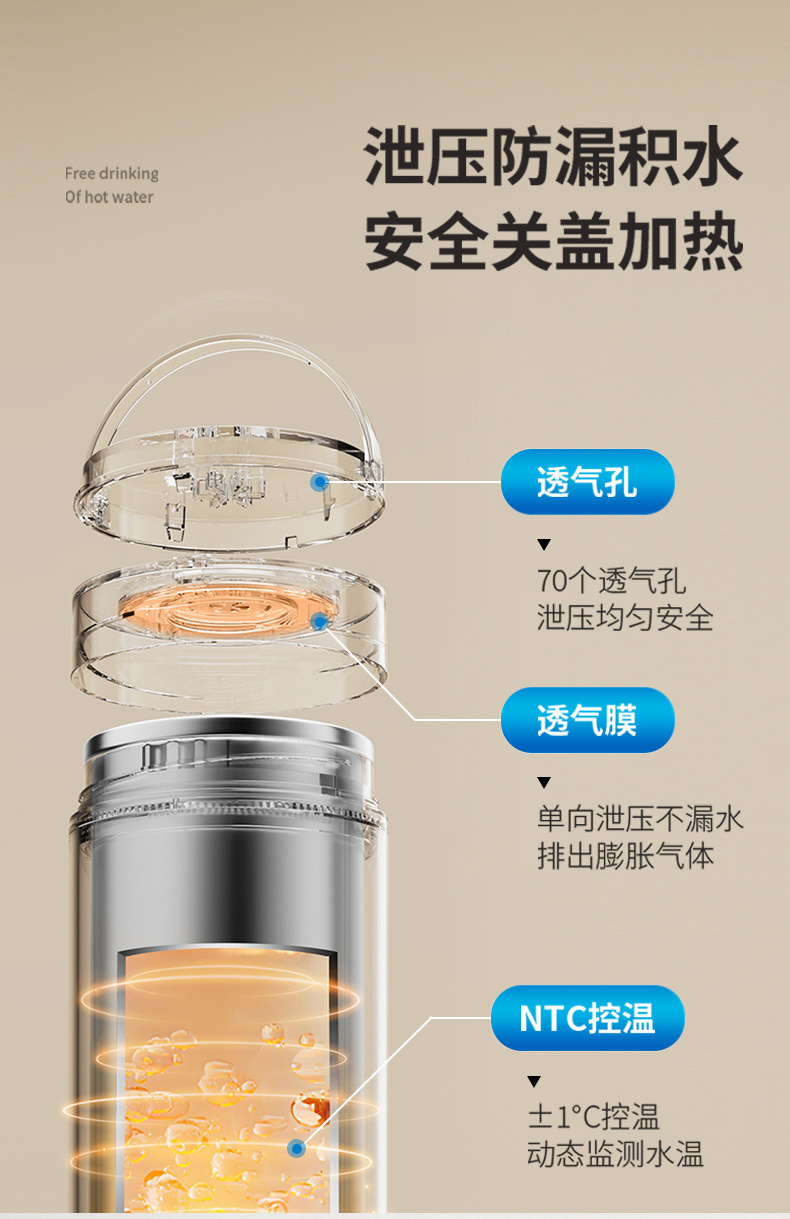 Free drinking
Of hot water

泄压防漏积水
安全关盖加热

透气孔

▼
70个透气孔
泄压均匀安全

透气膜

▼
单向泄压不漏水
排出膨胀气体

NTC控温

▼
±1°C控温
动态监测水温