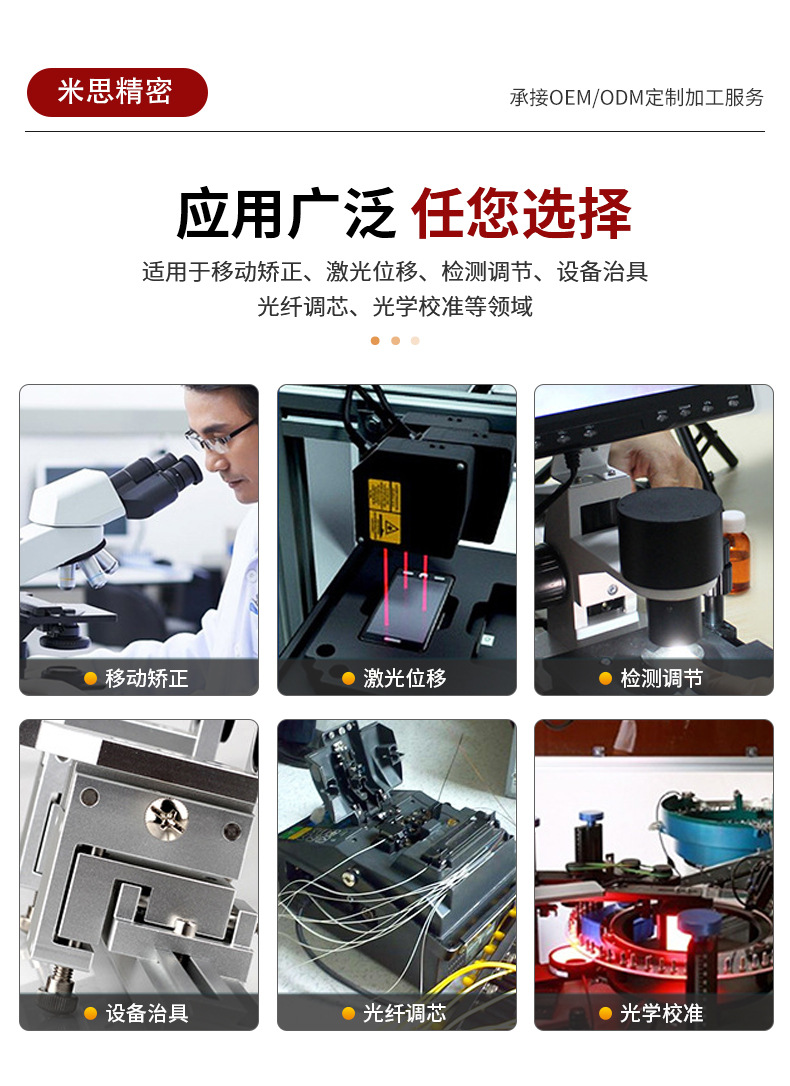 米思精密

承接OEM/ODM定制加工服务

应用广泛 任您选择

适用于移动矫正、激光位移、检测调节、设备治具
光纤调芯、光学校准等领域

移动矫正

激光位移

检测调节

设备治具

光纤调芯

光学校准