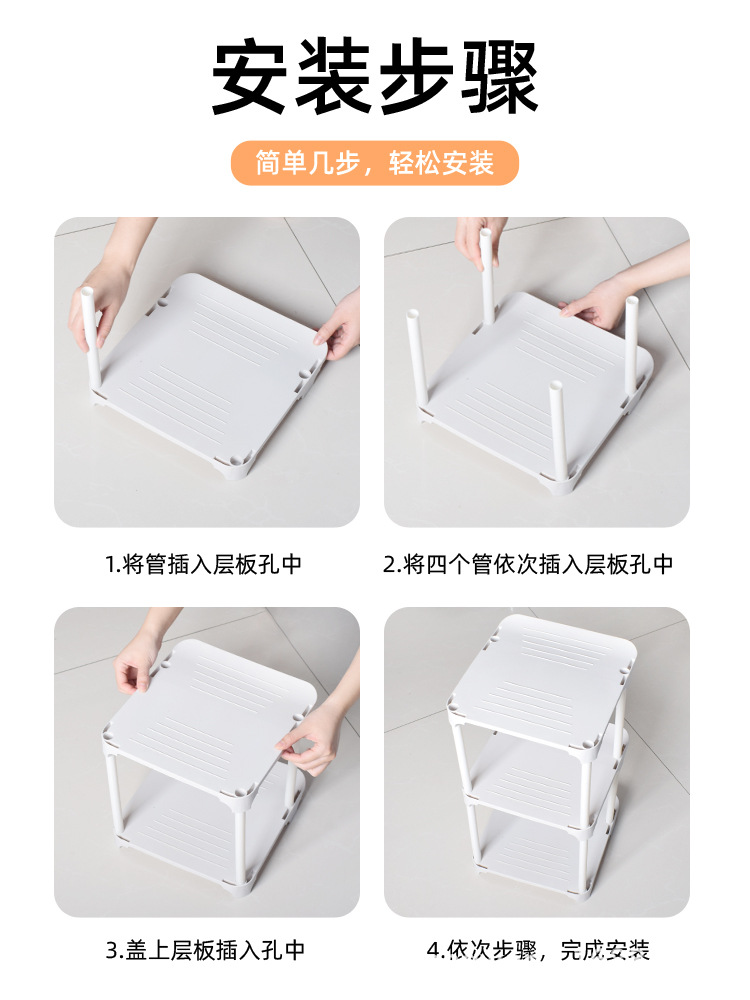 安装步骤

简单几步，轻松安装

1.将管插入层板孔中

2.将四个管依次插入层板孔中

3.盖上层板插入孔中

4.依次步骤，完成安装