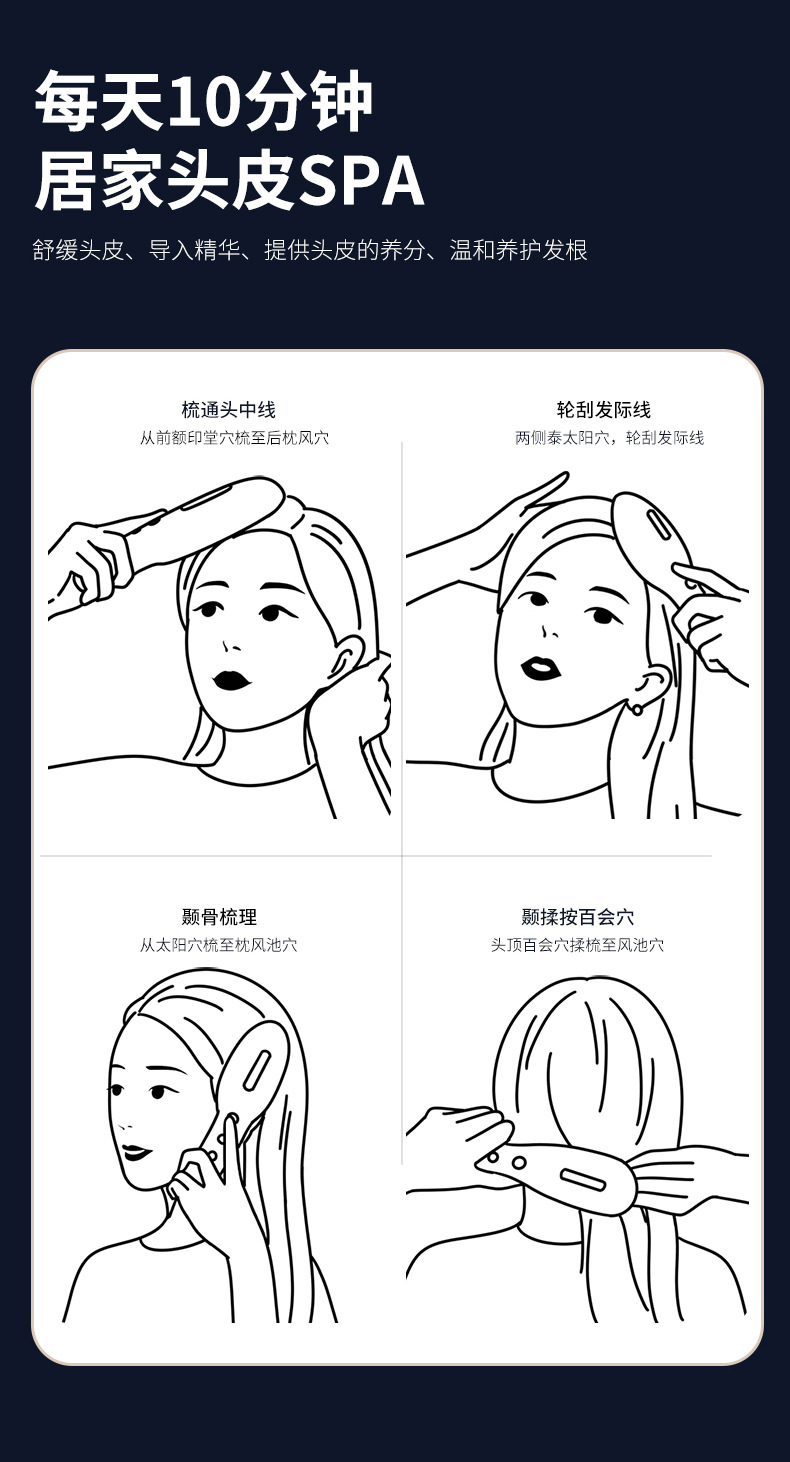 每天10分钟
居家头皮SPA

舒缓头皮、导入精华、提供头皮的养分、温和养护发根

梳通头中线
从前额印堂穴梳至后枕风穴

轮刮发际线
两侧泰太阳穴，轮刮发际线

颞骨梳理
从太阳穴梳至枕风池穴

颞揉按百会穴
头顶百会穴揉梳至风池穴