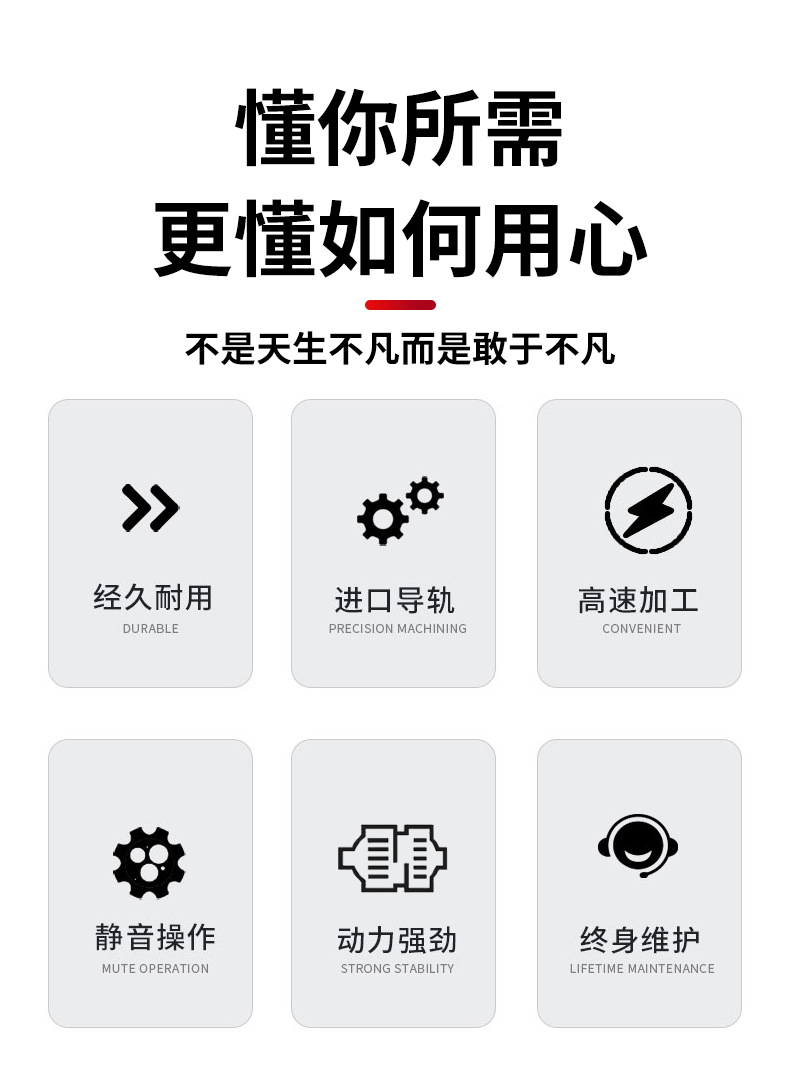 懂你所需
更懂如何用心

不是天生不凡而是敢于不凡

经久耐用
DURABLE

进口导轨
PRECISION MACHINING

高速加工
CONVENIENT

静音操作
MUTE OPERATION

动力强劲
STRONG STABILITY

终身维护
LIFETIME MAINTENANCE