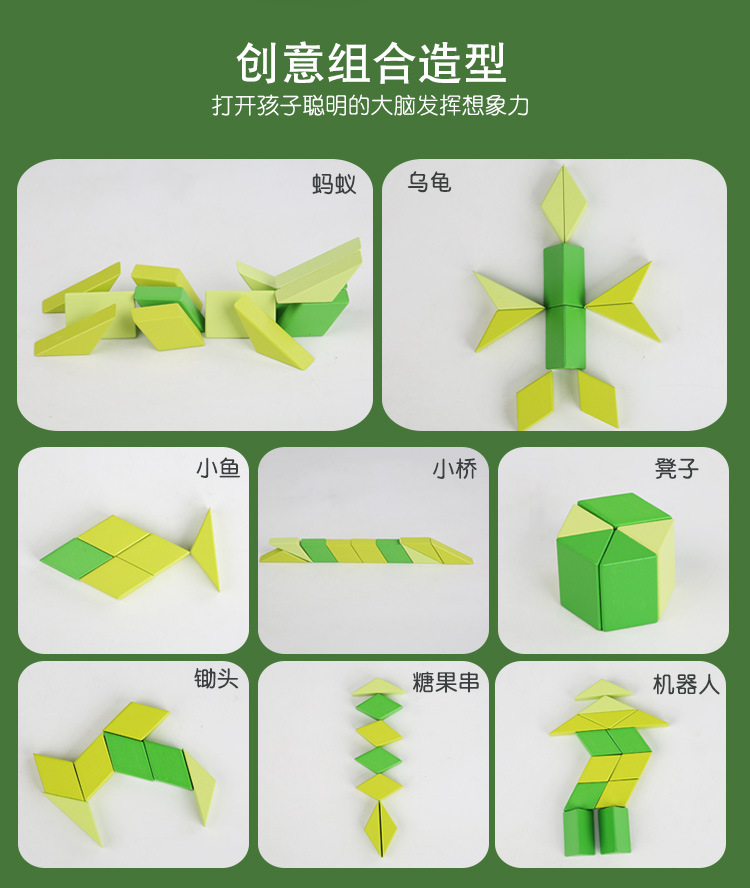 创意组合造型
打开孩子聪明的大脑发挥想象力

蚂蚁

乌龟

小鱼

小桥

凳子

锄头

糖果串

机器人