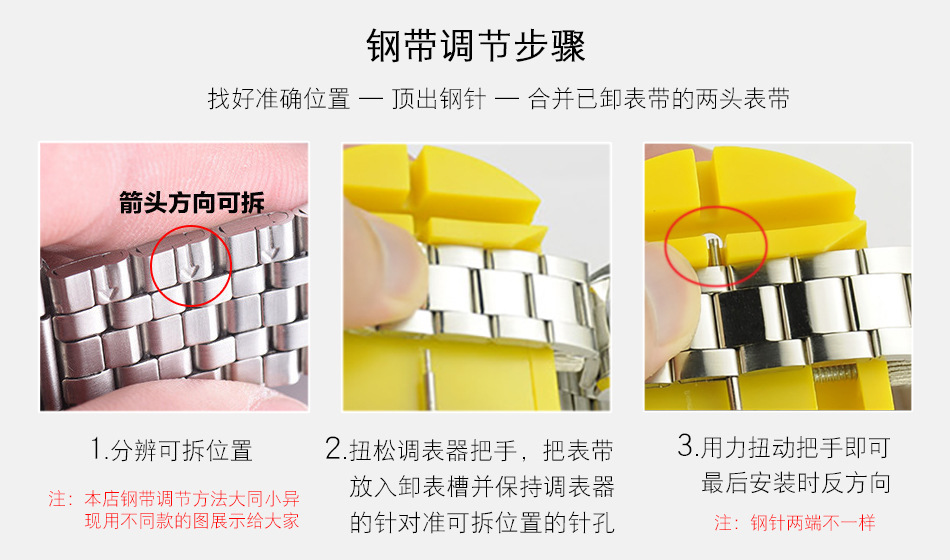 钢带调节步骤

找好准确位置 — 顶出钢针 — 合并已卸表带的两头表带

箭头方向可拆

1.分辨可拆位置

注：本店钢带调节方法大同小异
现用不同款的图展示给大家

2.扭松调表器把手，把表带放入卸表槽并保持调表器的针对准可拆位置的针孔

3.用力扭动把手即可
最后安装时反方向

注：钢针两端不一样