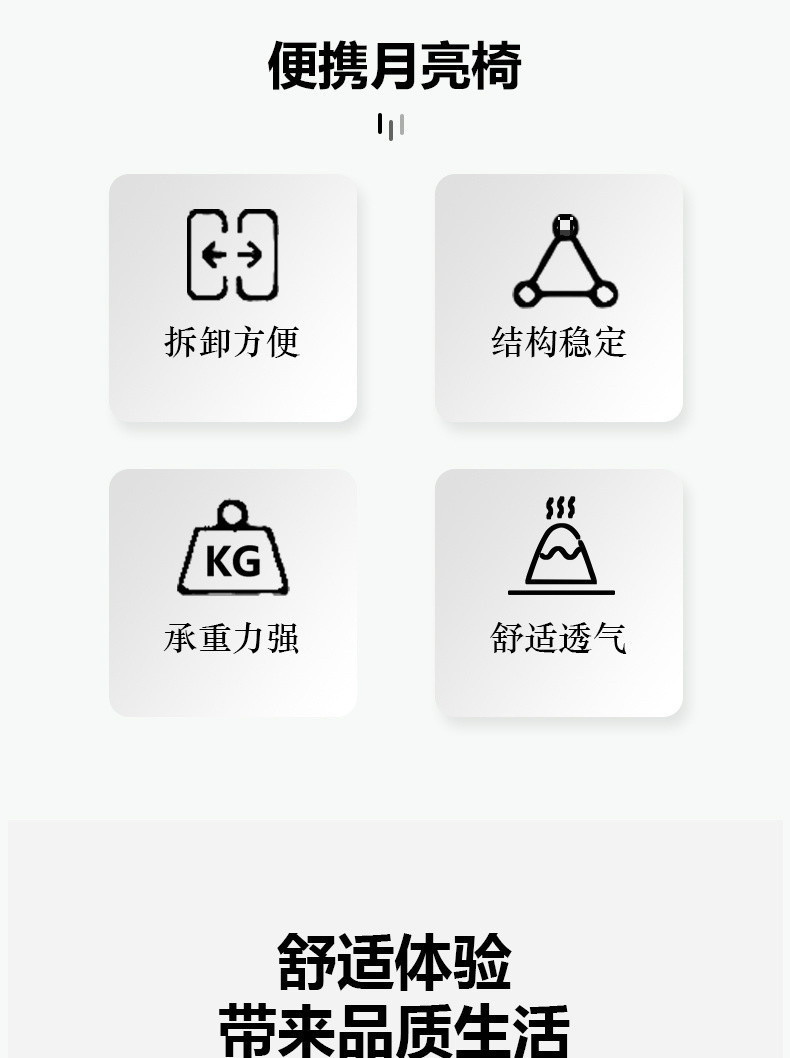 便携月亮椅

拆卸方便

结构稳定

KG

承重力强

舒适透气

舒适体验
带来品质生活