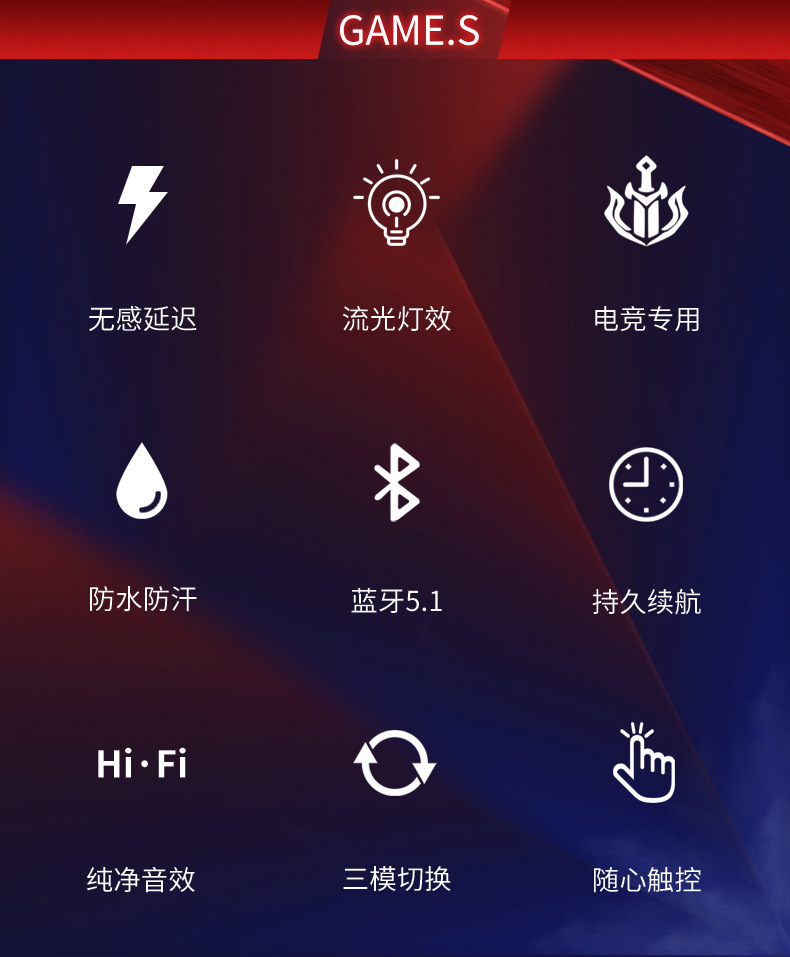 GAME.S

无感延迟

流光灯效

电竞专用

防水防汗

蓝牙5.1

持久续航

Hi·Fi

纯净音效

三模切换

随心触控