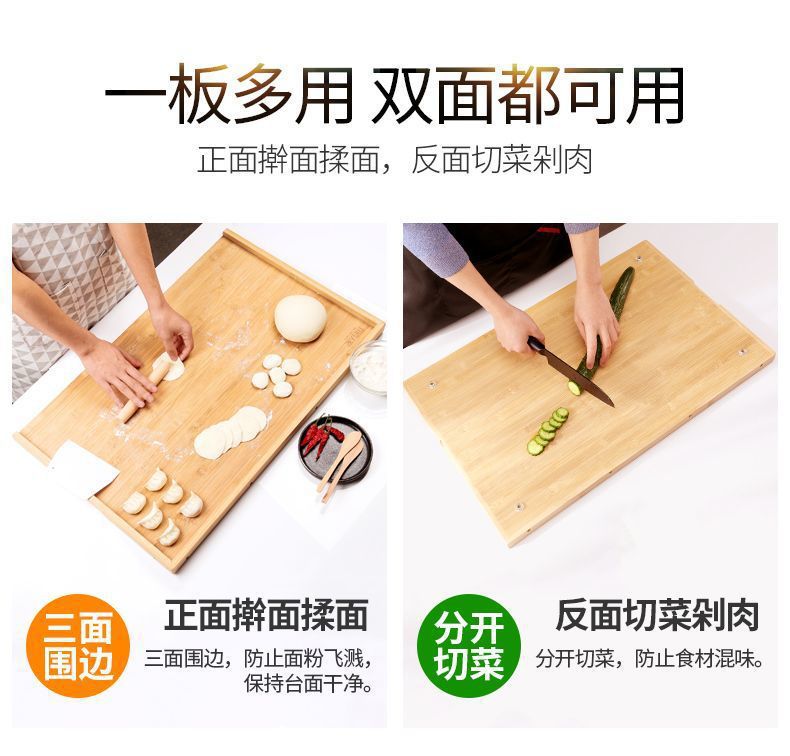 一板多用 双面都可用

正面擀面揉面，反面切菜剁肉

三面围边

正面擀面揉面

三面围边，防止面粉飞溅，保持台面干净。

分开切菜

反面切菜剁肉

分开切菜，防止食材混味。