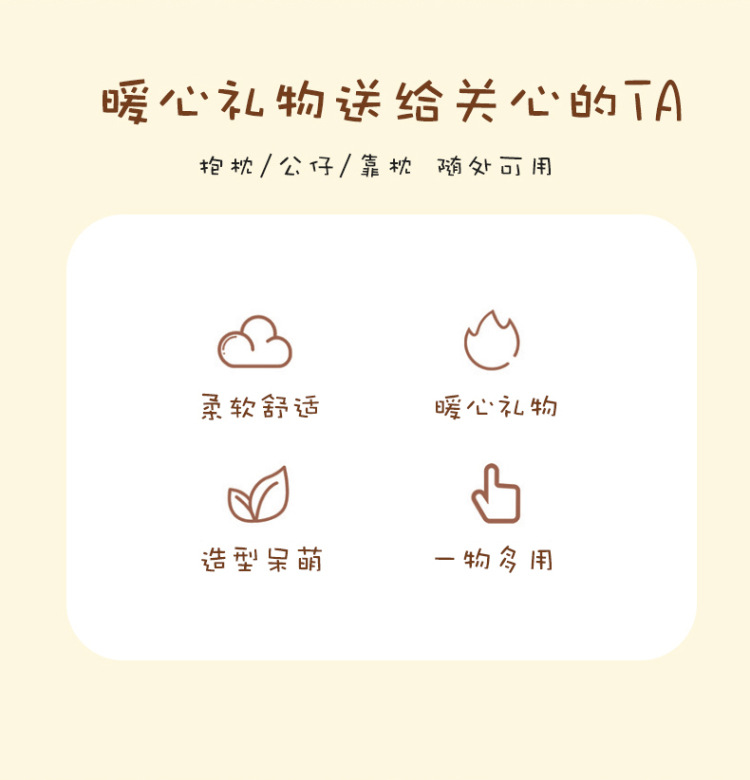 暖心礼物送给关心的TA

抱枕/公仔/靠枕 随处可用

柔软舒适

暖心礼物

造型呆萌

一物多用