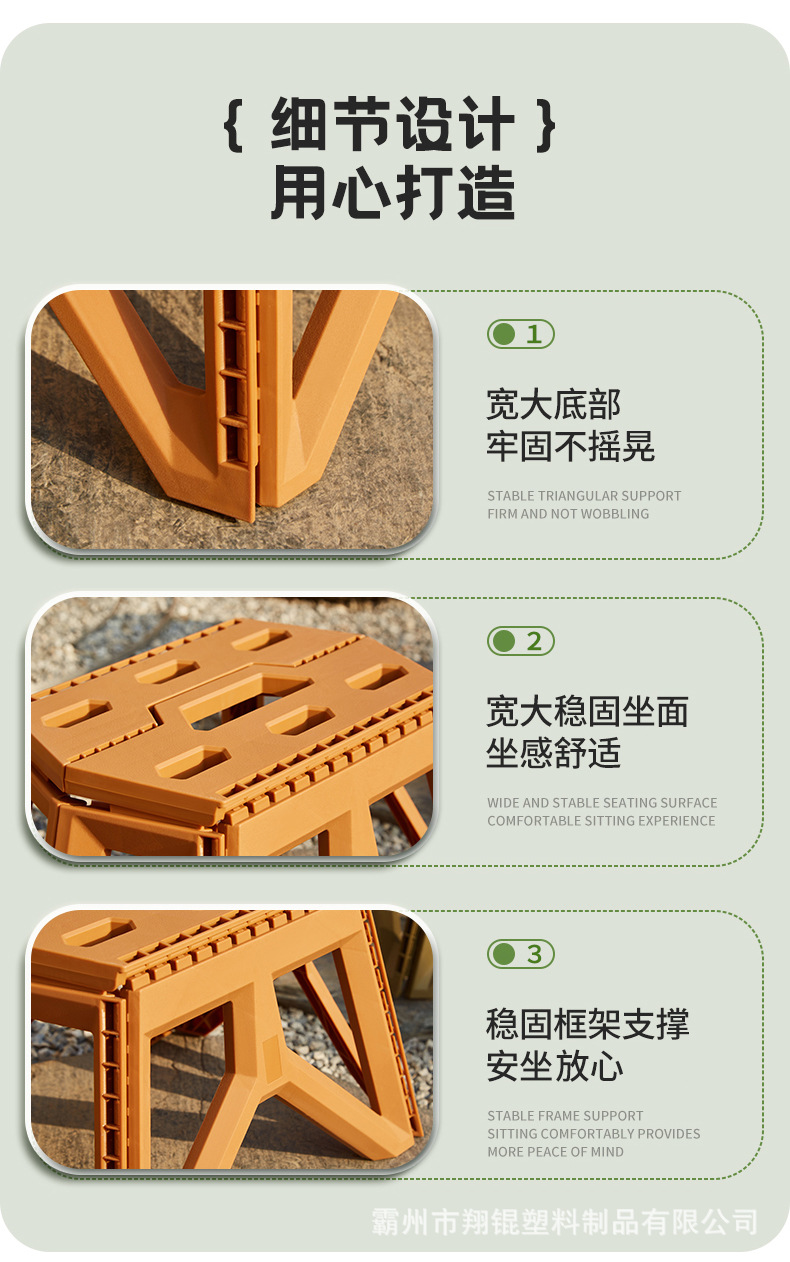 { 细节设计 }
用心打造

1

宽大底部
牢固不摇晃

STABLE TRIANGULAR SUPPORT
FIRM AND NOT WOBBLING

2

宽大稳固坐面
坐感舒适

WIDE AND STABLE SEATING SURFACE
COMFORTABLE SITTING EXPERIENCE

3

稳固框架支撑
安坐放心

STABLE FRAME SUPPORT
SITTING COMFORTABLY PROVIDES
MORE PEACE OF MIND

霸州市翔锟塑料制品有限公司