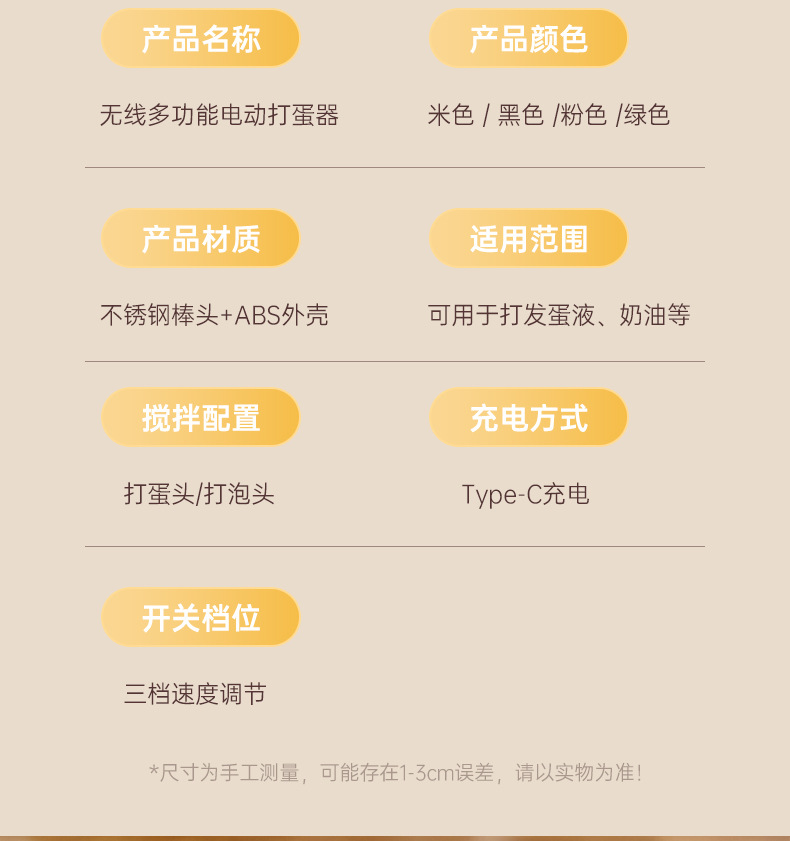 产品名称

无线多功能电动打蛋器

产品颜色

米色 / 黑色 /粉色 /绿色

产品材质

不锈钢棒头+ABS外壳

适用范围

可用于打发蛋液、奶油等

搅拌配置

打蛋头/打泡头

充电方式

Type-C充电

开关档位

三档速度调节

*尺寸为手工测量，可能存在1-3cm误差，请以实物为准!