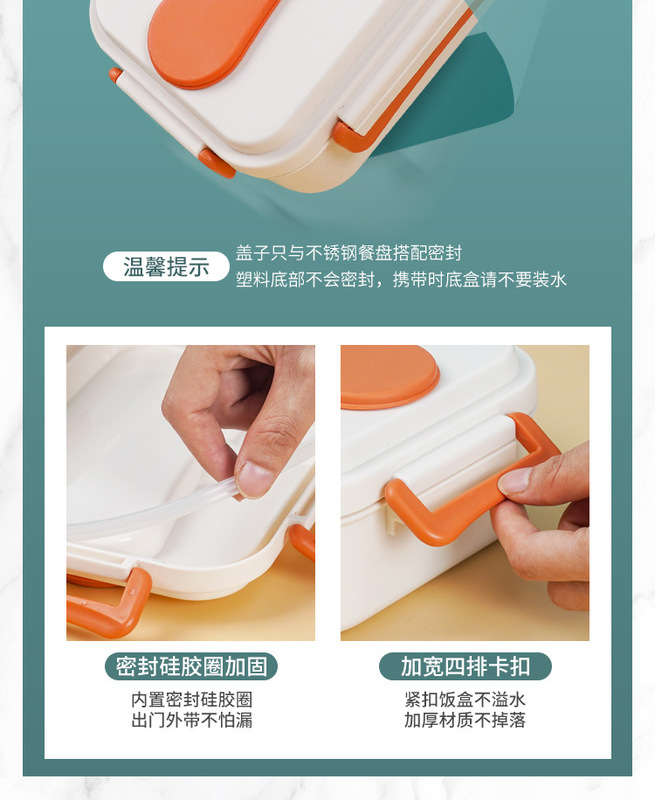 温馨提示

盖子只与不锈钢餐盘搭配密封
塑料底部不会密封，携带时底盒请不要装水

密封硅胶圈加固

内置密封硅胶圈
出门外带不怕漏

加宽四排卡扣

紧扣饭盒不溢水
加厚材质不掉落