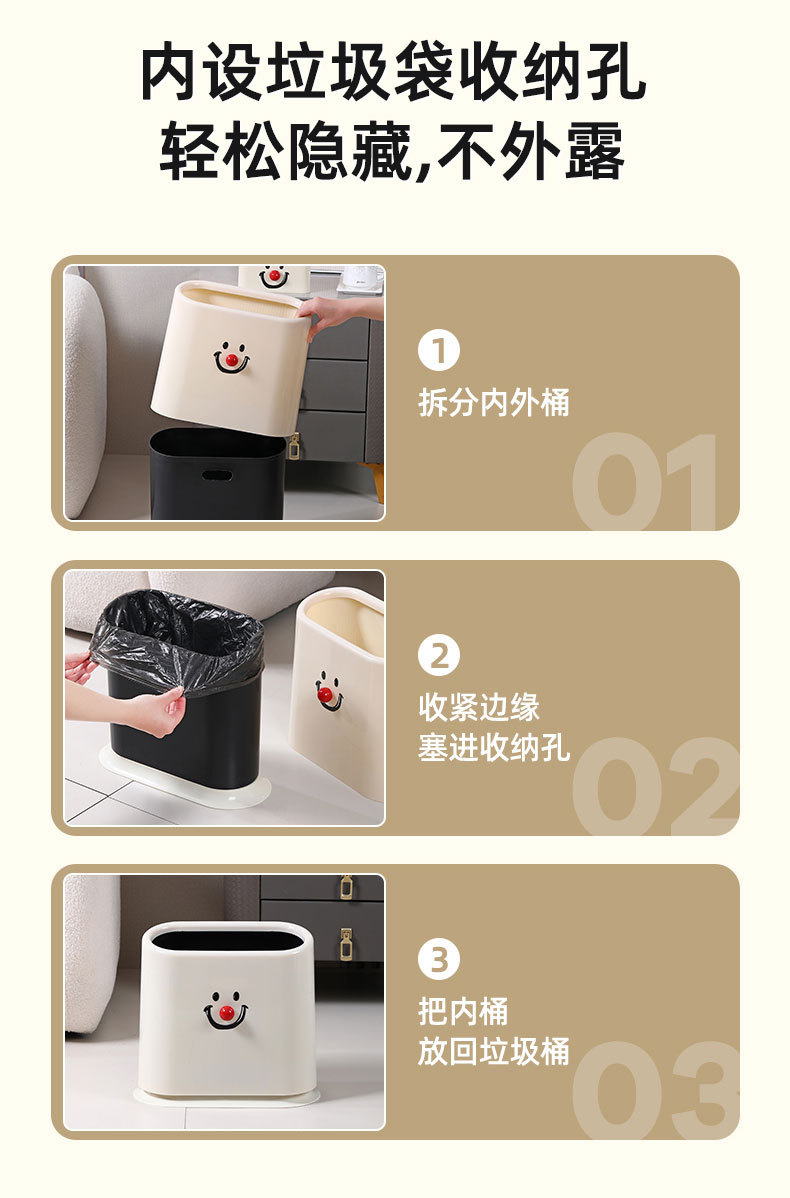 内设垃圾袋收纳孔
轻松隐藏,不外露

1
拆分内外桶
01

2
收紧边缘
塞进收纳孔
02

3
把内桶
放回垃圾桶
03