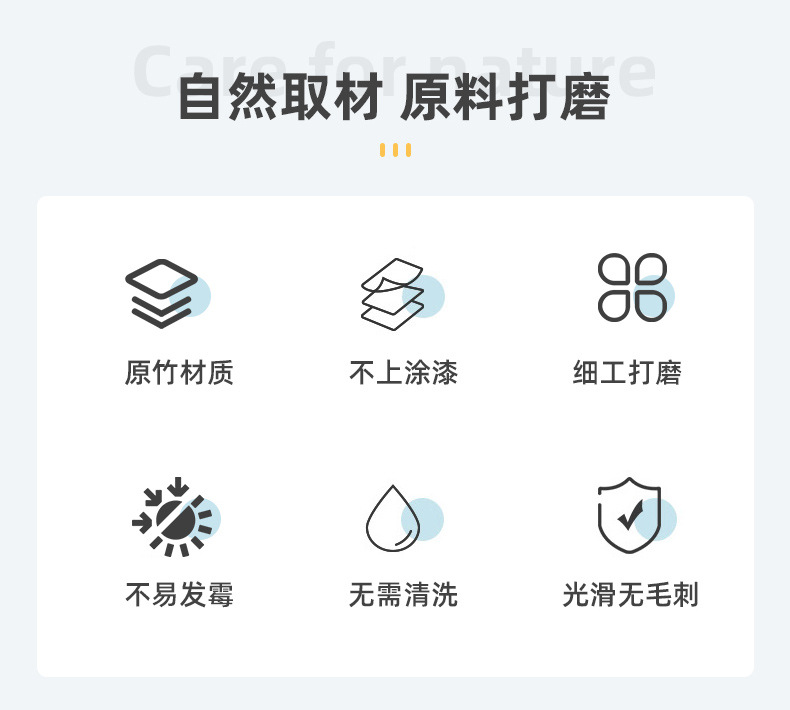 Care for nature

自然取材 原料打磨

原竹材质

不上涂漆

细工打磨

不易发霉

无需清洗

光滑无毛刺