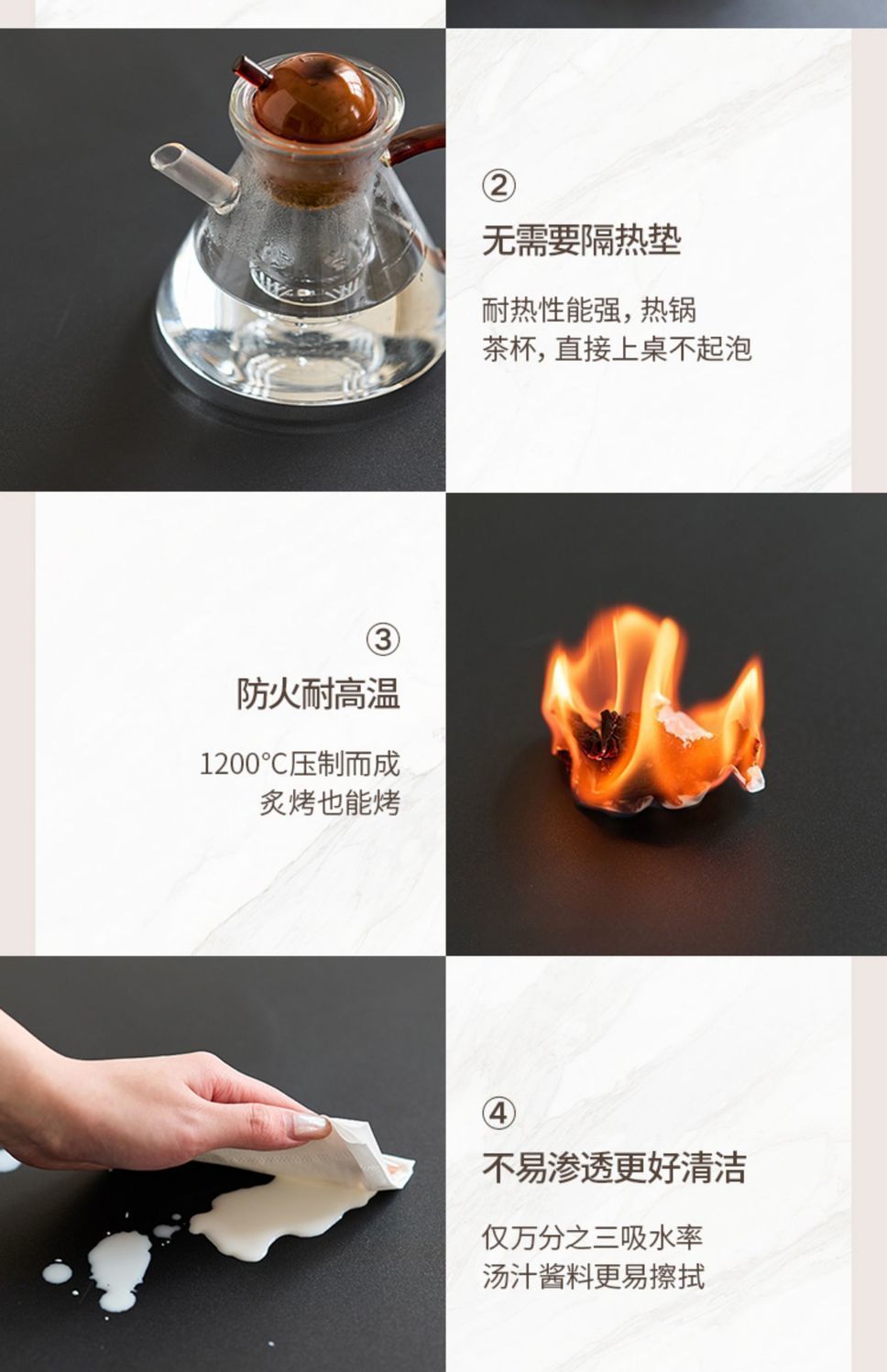 ②
无需要隔热垫

耐热性能强，热锅
茶杯，直接上桌不起泡

③
防火耐高温

1200°C压制而成
炙烤也能烤

④
不易渗透更好清洁

仅万分之三吸水率
汤汁酱料更易擦拭