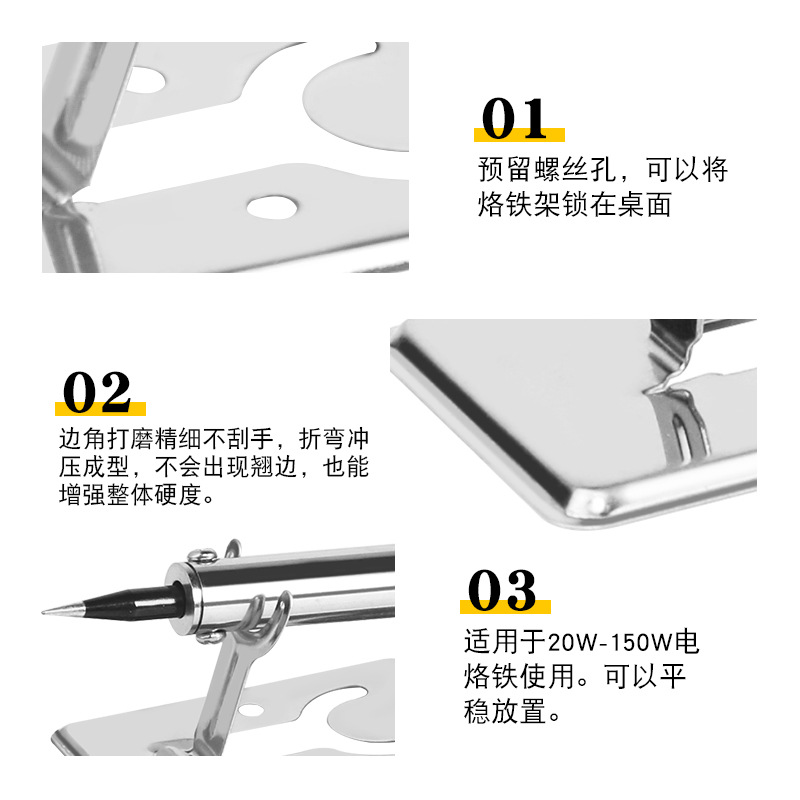 01

预留螺丝孔，可以将烙铁架锁在桌面

02

边角打磨精细不刮手，折弯冲压成型，不会出现翘边，也能增强整体硬度。

03

适用于20W-150W电烙铁使用。可以平稳放置。