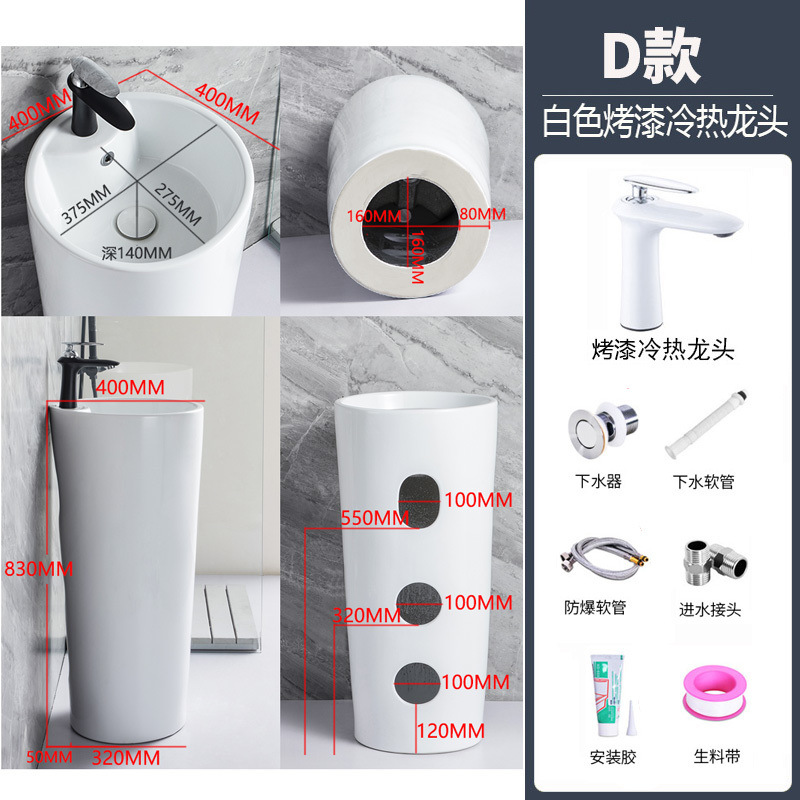 400MM
400MM
375MM
275MM
深140MM

160MM
80MM
160MM

400MM
830MM
50MM
320MM

100MM
550MM
100MM
320MM
100MM
120MM

D款
白色烤漆冷热龙头

烤漆冷热龙头

下水器
下水软管

防爆软管
进水接头

安装胶
生料带