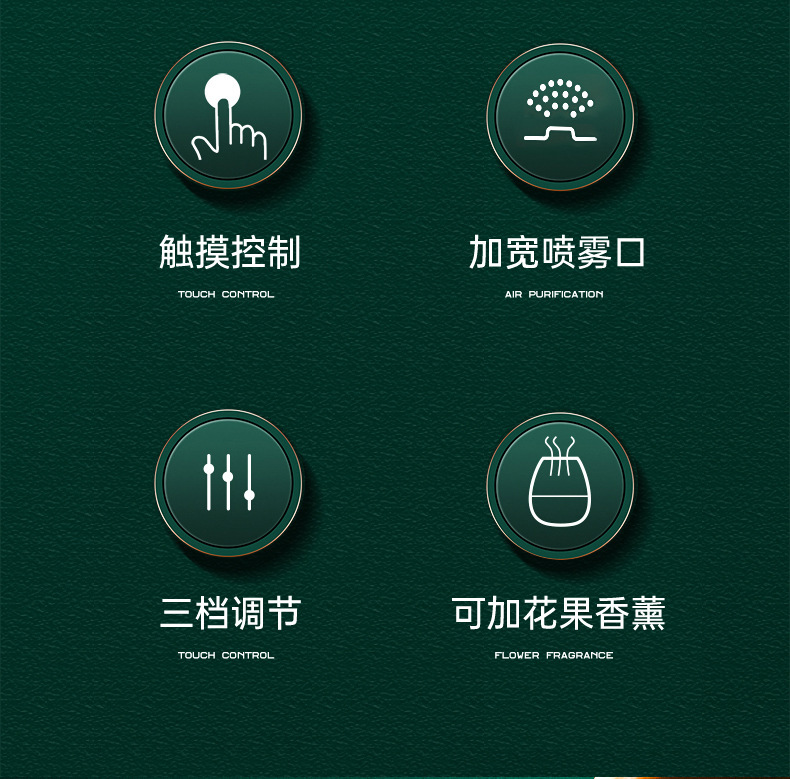 触摸控制

TOUCH CONTROL

加宽喷雾口

AIR PURIFICATION

三档调节

TOUCH CONTROL

可加花果香薰

FLOWER FRAGRANCE