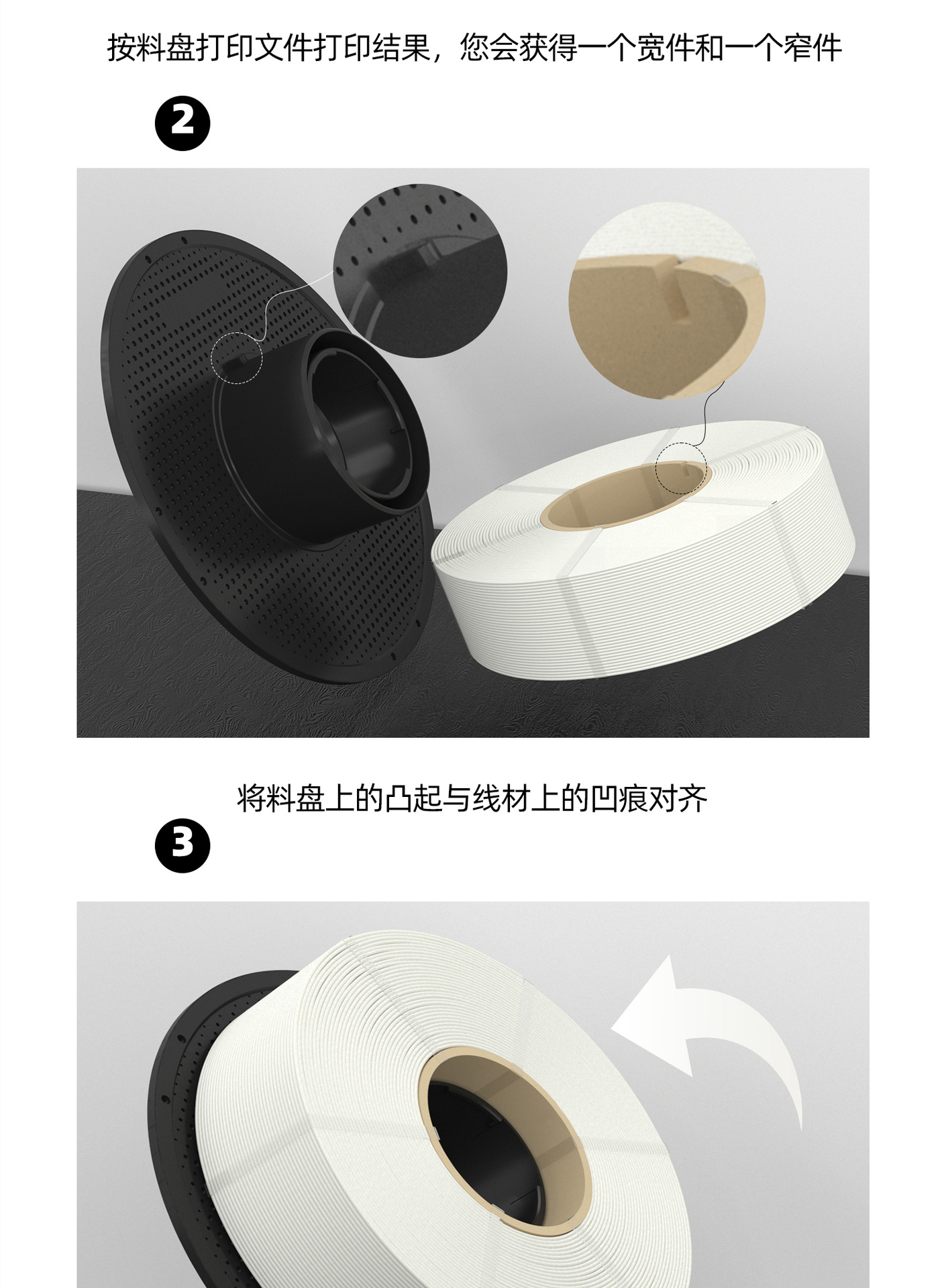 按料盘打印文件打印结果，您会获得一个宽件和一个窄件

2

将料盘上的凸起与线材上的凹痕对齐

3