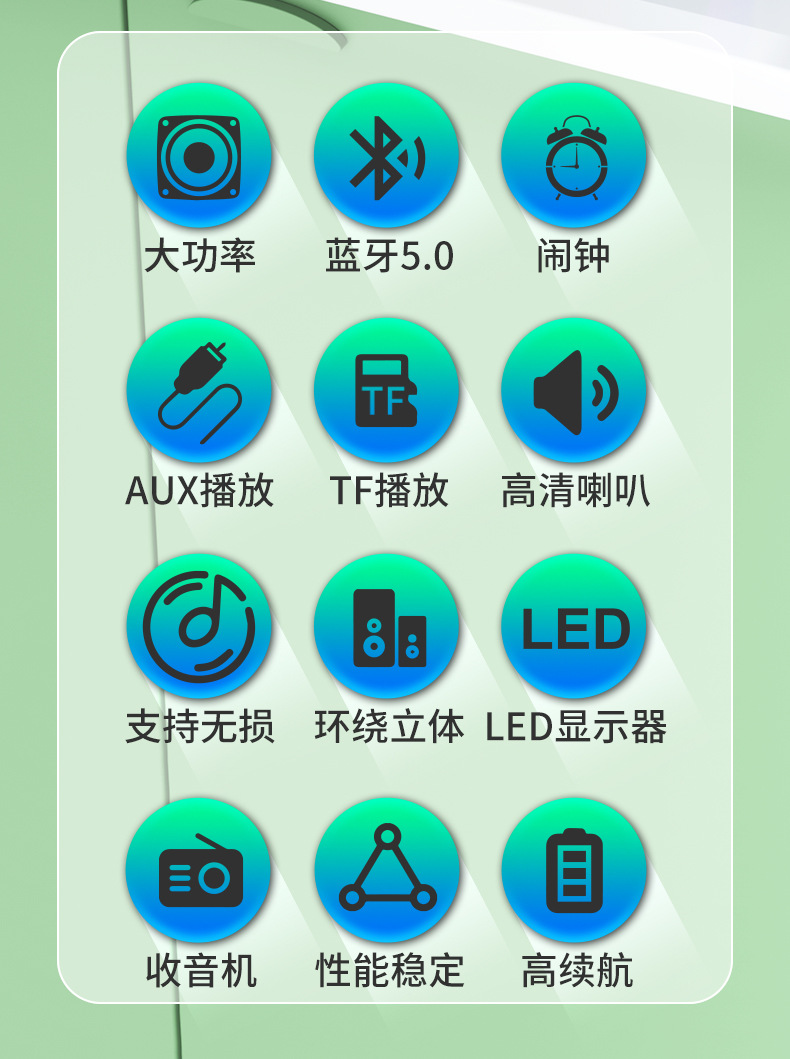 大功率 蓝牙5.0 闹钟

TF

AUX播放 TF播放 高清喇叭

LED

支持无损 环绕立体 LED显示器

收音机 性能稳定 高续航