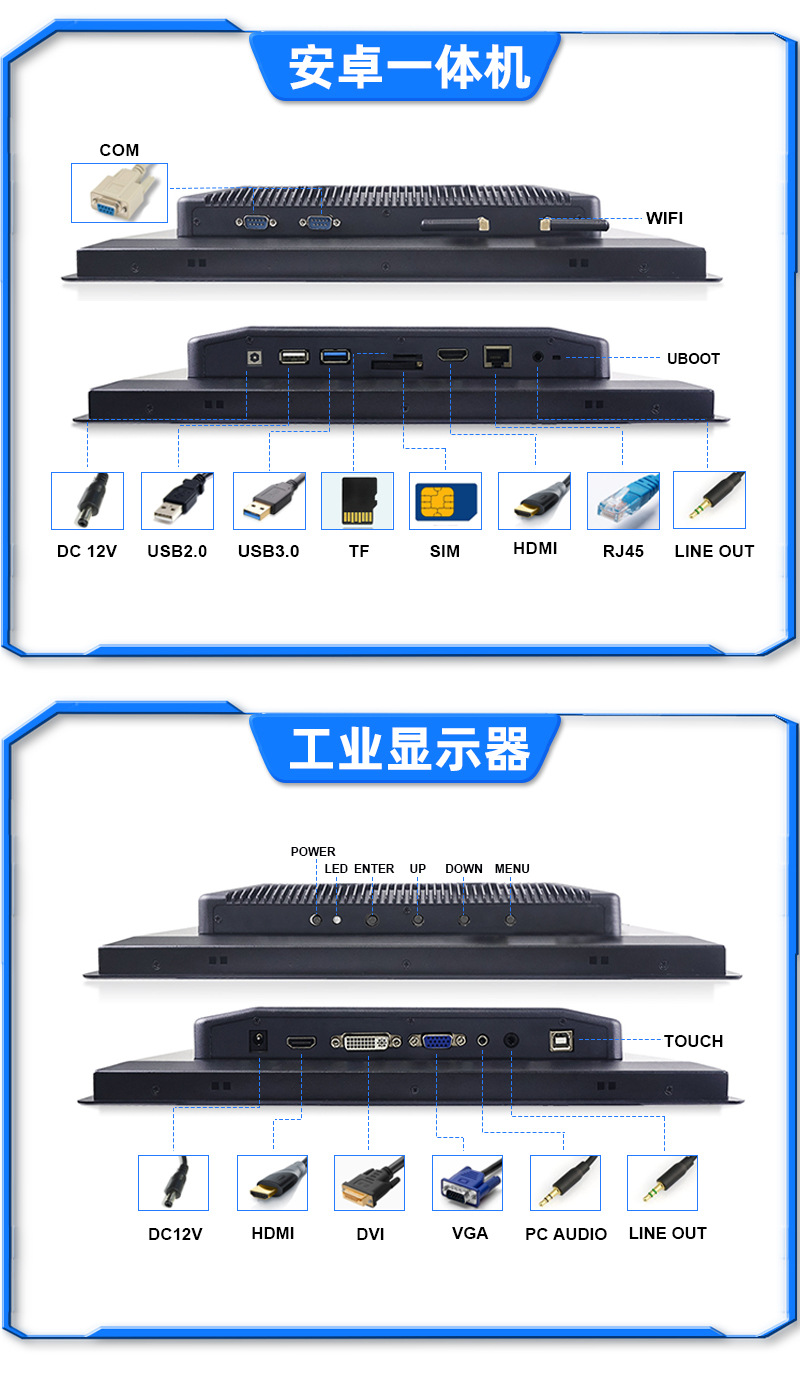 安卓一体机

COM

WIFI

UBOOT

DC 12V

USB2.0

USB3.0

TF

SIM

HDMI

RJ45

LINE OUT

工业显示器

POWER

LED

ENTER

UP

DOWN

MENU

TOUCH

DC12V

HDMI

DVI

VGA

PC AUDIO

LINE OUT