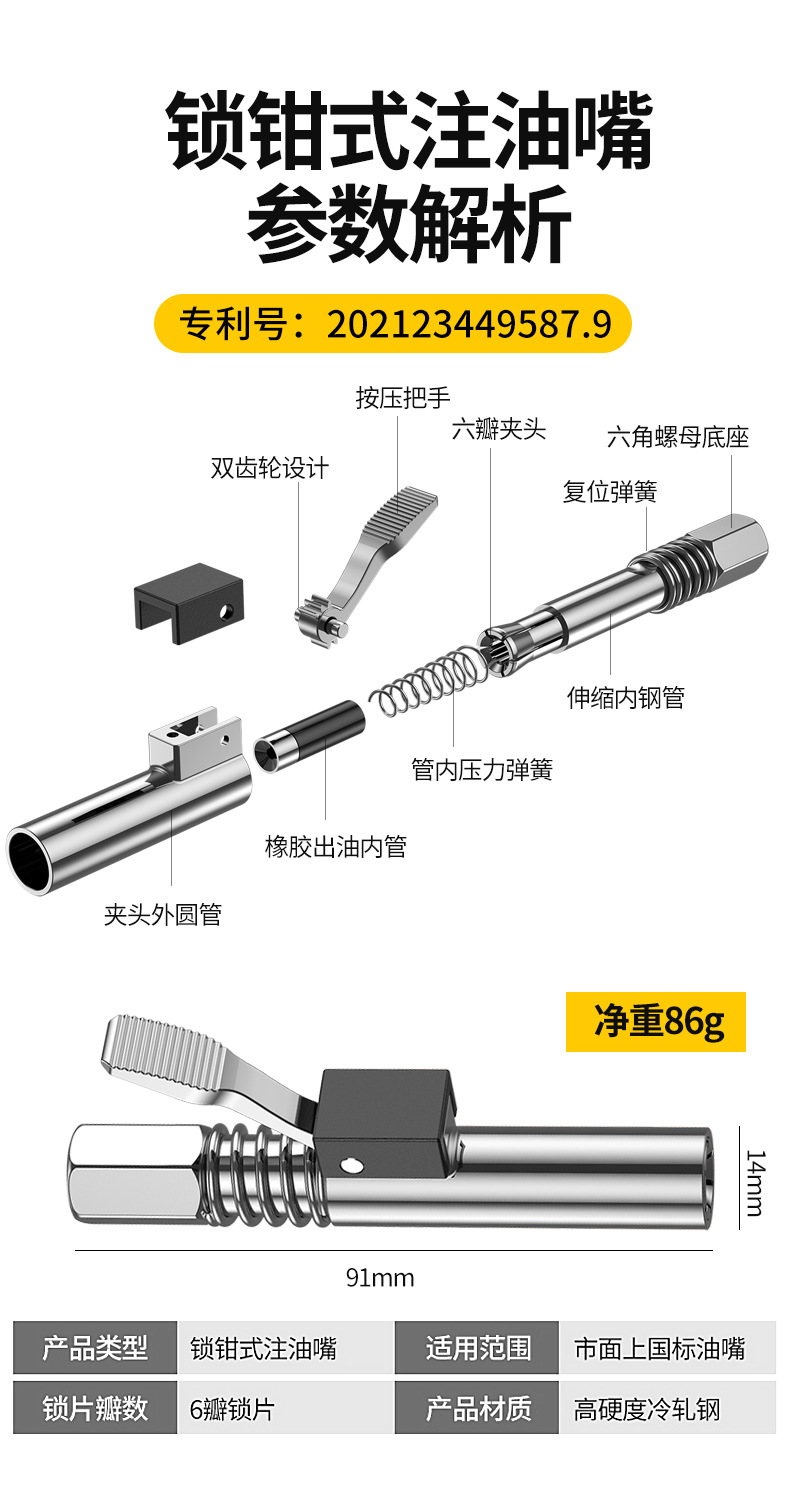 锁钳式注油嘴
参数解析

专利号：202123449587.9

按压把手
六瓣夹头
六角螺母底座
双齿轮设计
复位弹簧
伸缩内钢管
管内压力弹簧
橡胶出油内管
夹头外圆管

净重86g

14mm

91mm

| 产品类型 | 锁钳式注油嘴 | 适用范围 | 市面上国标油嘴 |
|---|---|---|---|
| 锁片瓣数 | 6瓣锁片 | 产品材质 | 高硬度冷轧钢 |