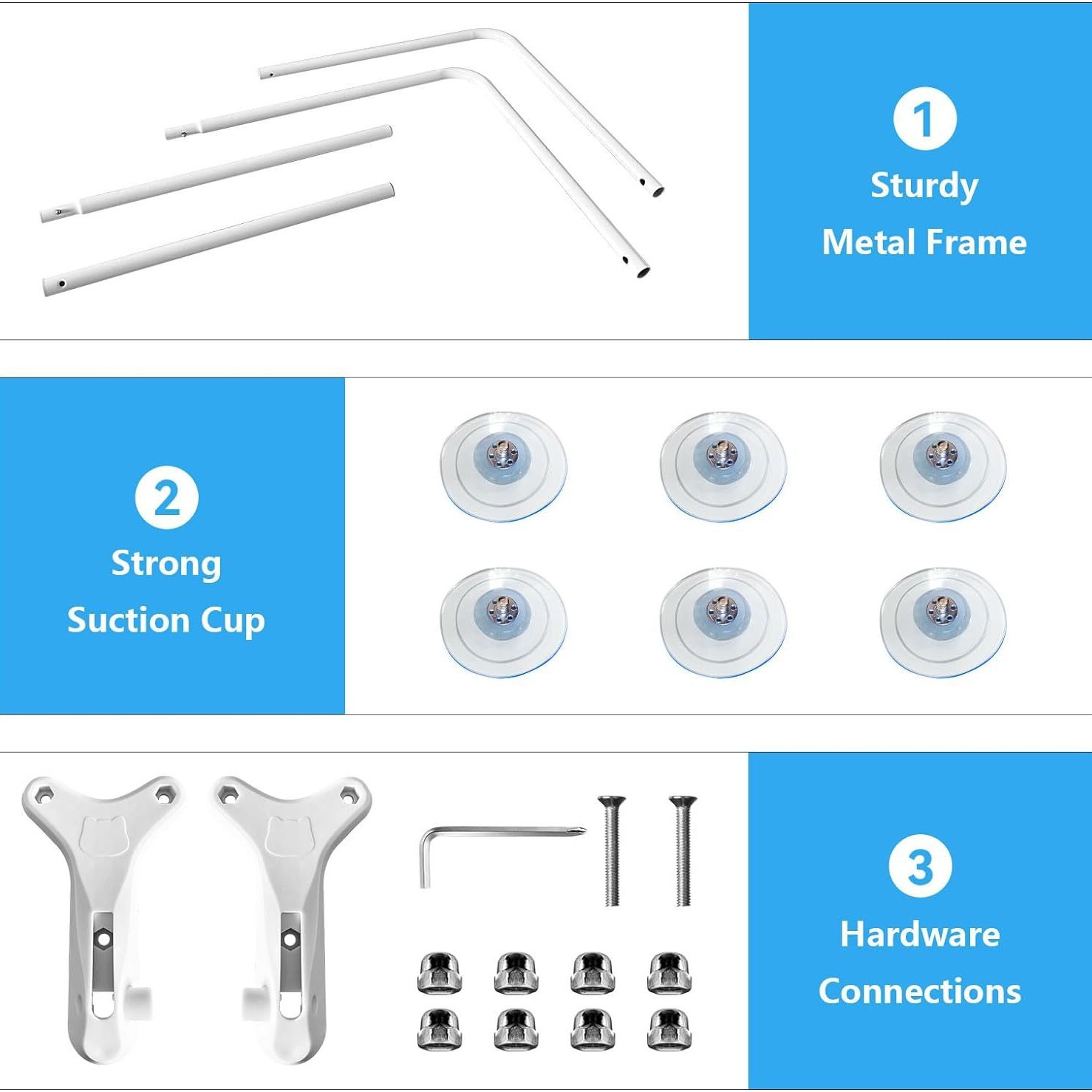 1
Sturdy
Metal Frame

2
Strong
Suction Cup

3
Hardware
Connections