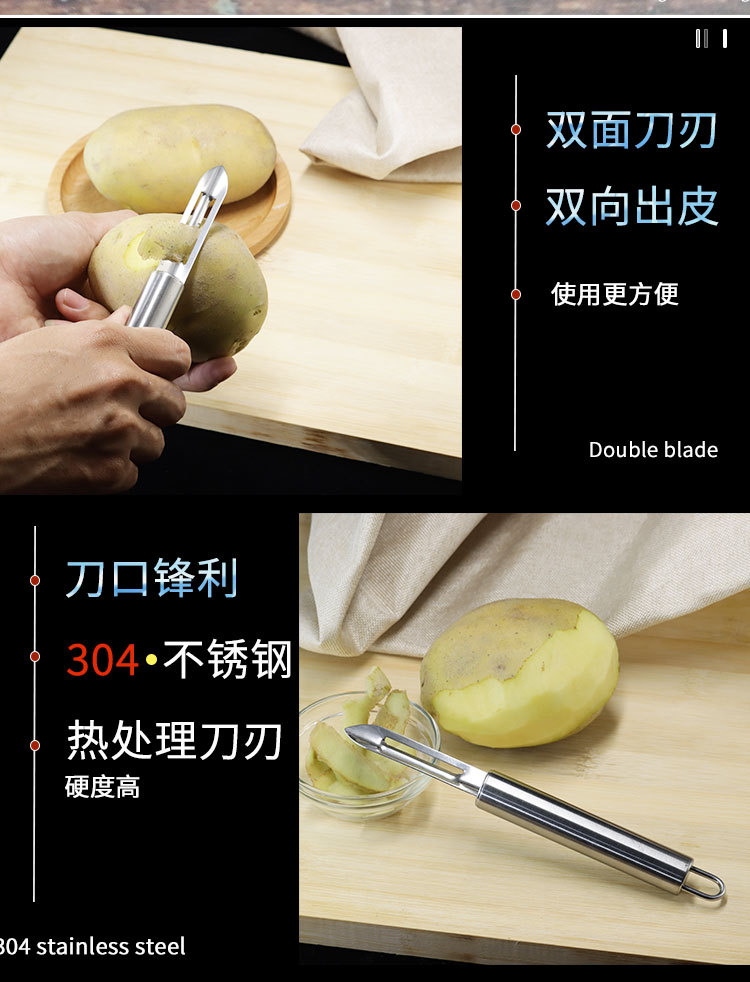 双面刀刃

双向出皮

使用更方便

Double blade

刀口锋利

304·不锈钢

热处理刀刃

硬度高

304 stainless steel