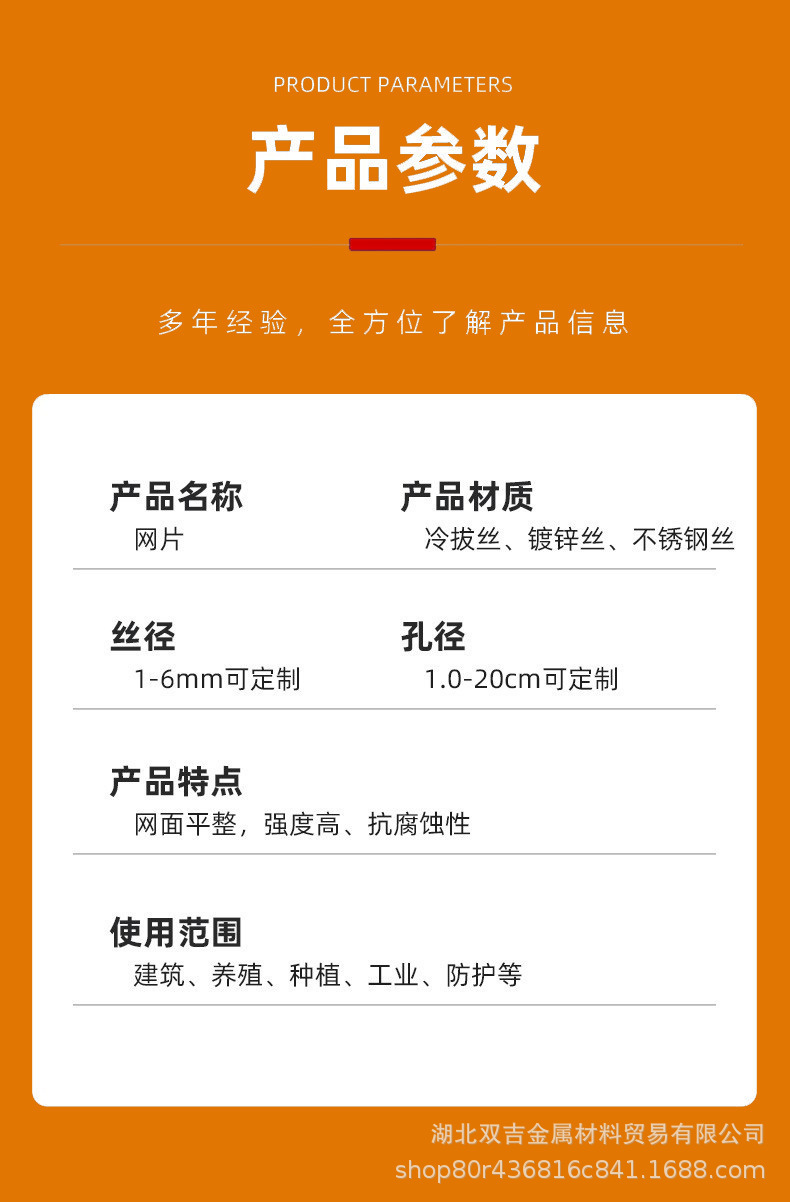 PRODUCT PARAMETERS

产品参数

多年经验，全方位了解产品信息

产品名称
网片

产品材质
冷拔丝、镀锌丝、不锈钢丝

丝径
1-6mm可定制

孔径
1.0-20cm可定制

产品特点
网面平整，强度高、抗腐蚀性

使用范围
建筑、养殖、种植、工业、防护等

湖北双吉金属材料贸易有限公司
shop80r436816c841.1688.com