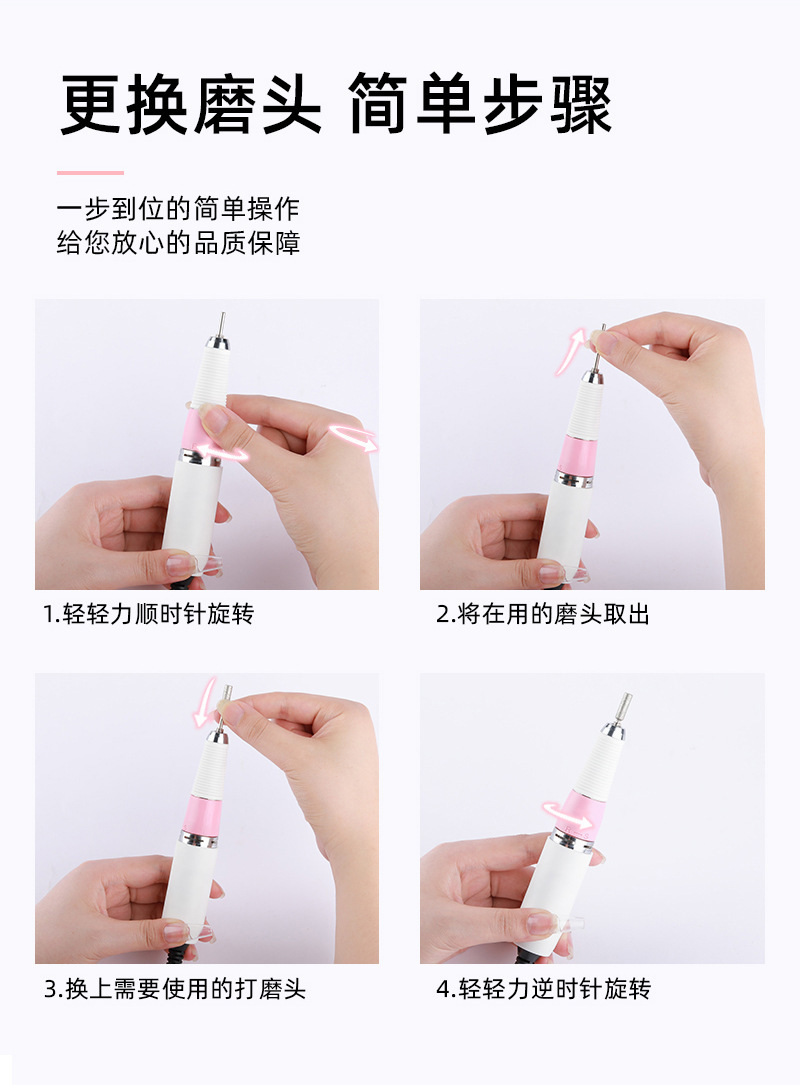 更换磨头 简单步骤

一步到位的简单操作
给您放心的品质保障

1.轻轻力顺时针旋转

2.将在用的磨头取出

3.换上需要使用的打磨头

4.轻轻力逆时针旋转