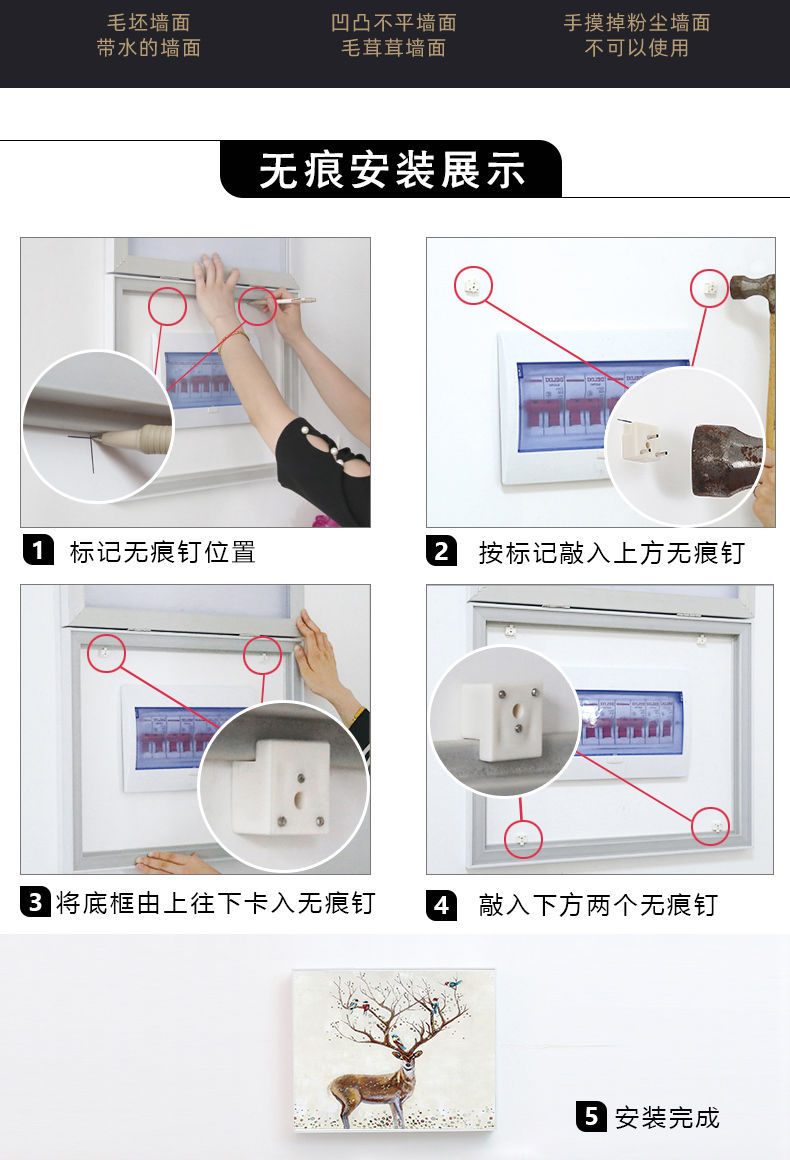 毛坯墙面
带水的墙面

凹凸不平墙面
毛茸茸墙面

手摸掉粉尘墙面
不可以使用

无痕安装展示

1 标记无痕钉位置

2 按标记敲入上方无痕钉

3 将底框由上往下卡入无痕钉

4 敲入下方两个无痕钉

5 安装完成