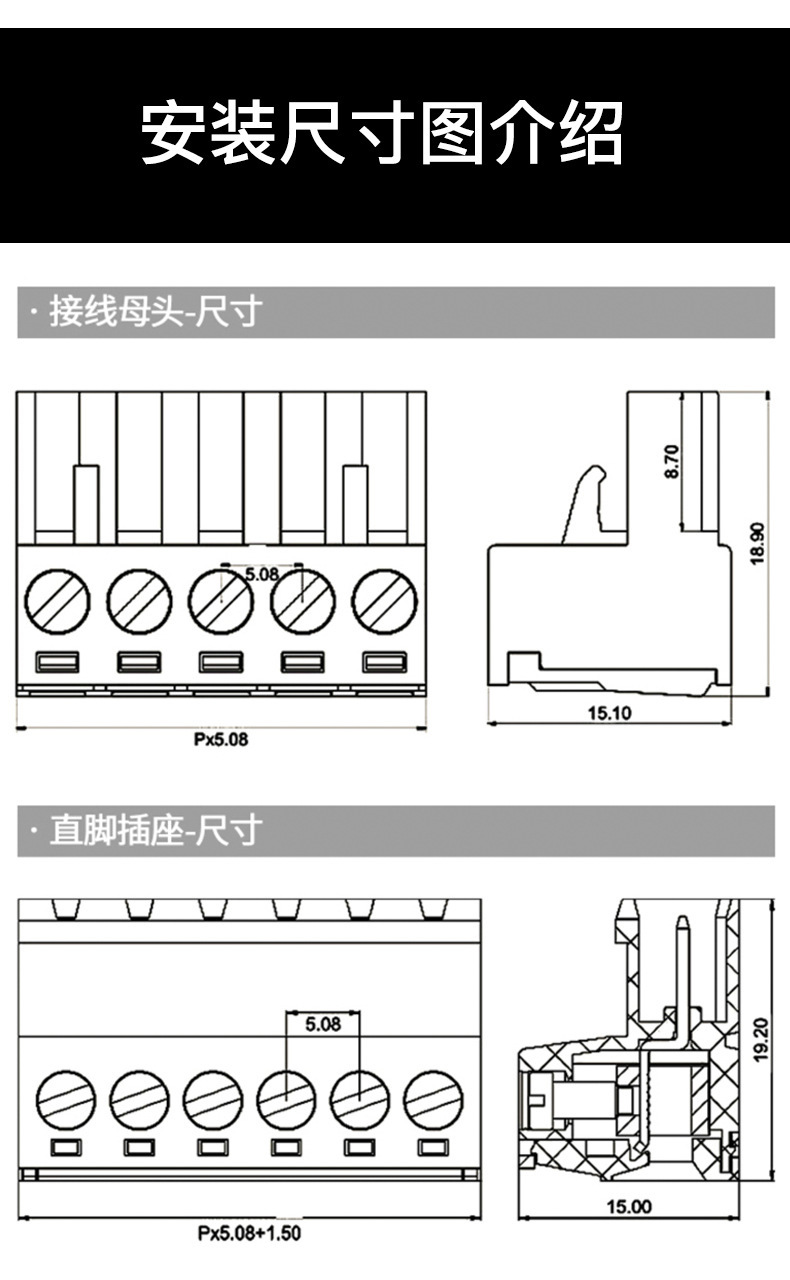 安装尺寸图介绍

· 接线母头-尺寸

5.08

Px5.08

8.70

18.90

15.10

· 直脚插座-尺寸

5.08

Px5.08+1.50

19.20

15.00